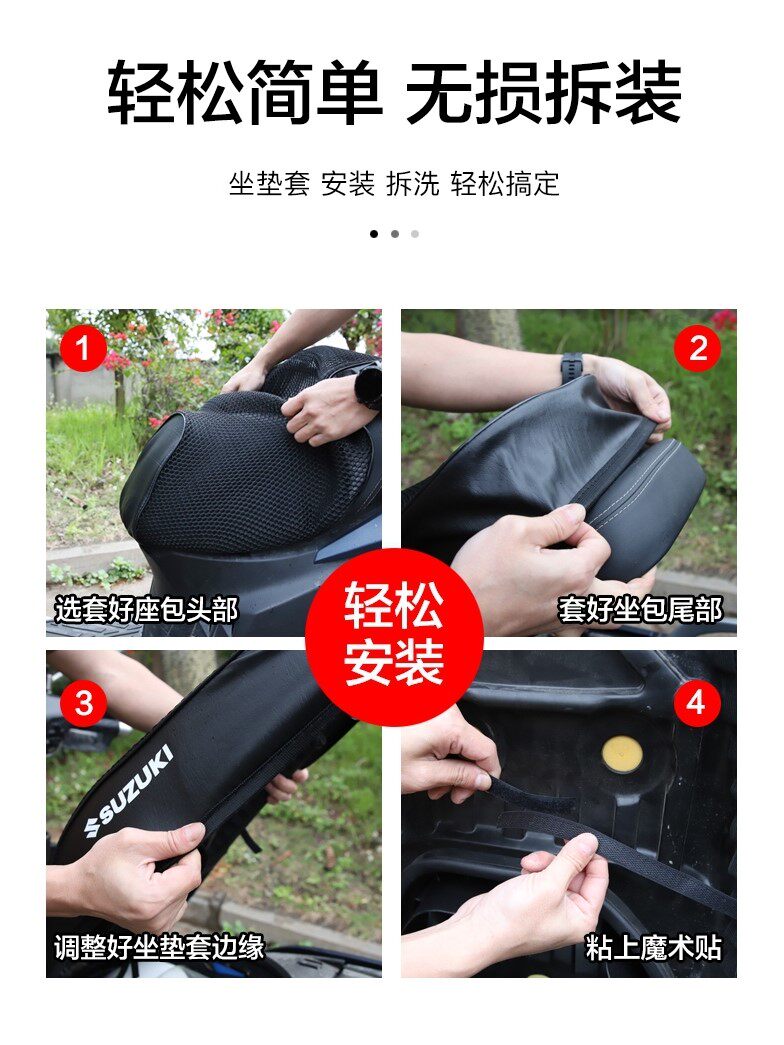 轻松简单 无损拆装

坐垫套 安装 拆洗 轻松搞定

1

选套好座包头部

2

套好坐包尾部

轻松安装

3

SUZUKI

调整好坐垫套边缘

4

粘上魔术贴