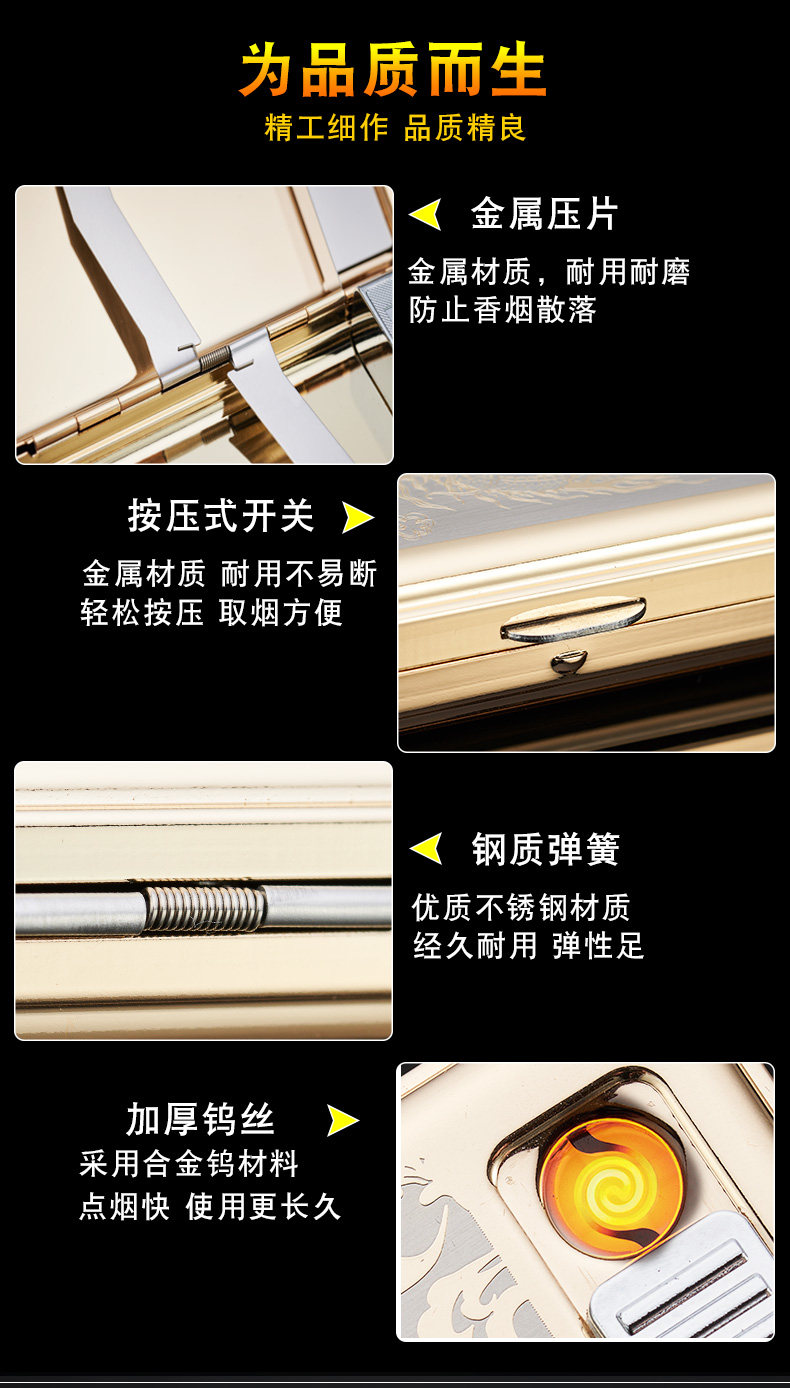 为品质而生
精工细作 品质精良

金属压片
金属材质，耐用耐磨
防止香烟散落

按压式开关
金属材质 耐用不易断
轻松按压 取烟方便

钢质弹簧
优质不锈钢材质
经久耐用 弹性足

加厚钨丝
采用合金钨材料
点烟快 使用更长久