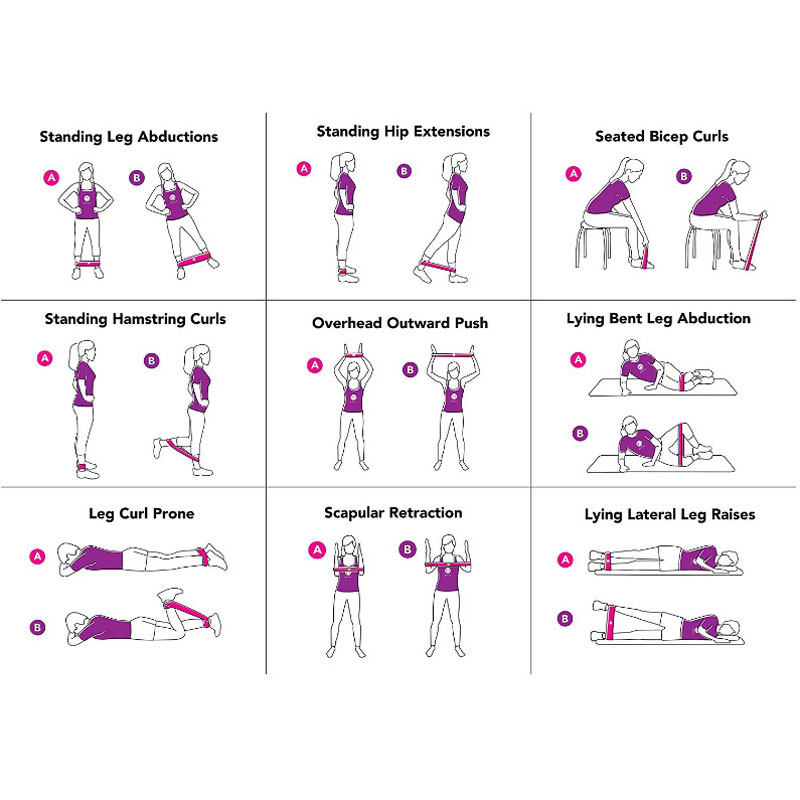 Standing Leg Abductions

A B

Standing Hip Extensions

A B

Seated Bicep Curls

A B

Standing Hamstring Curls

A B

Overhead Outward Push

A B

Lying Bent Leg Abduction

A

B

Leg Curl Prone

A

B

Scapular Retraction

A B

Lying Lateral Leg Raises

A

B