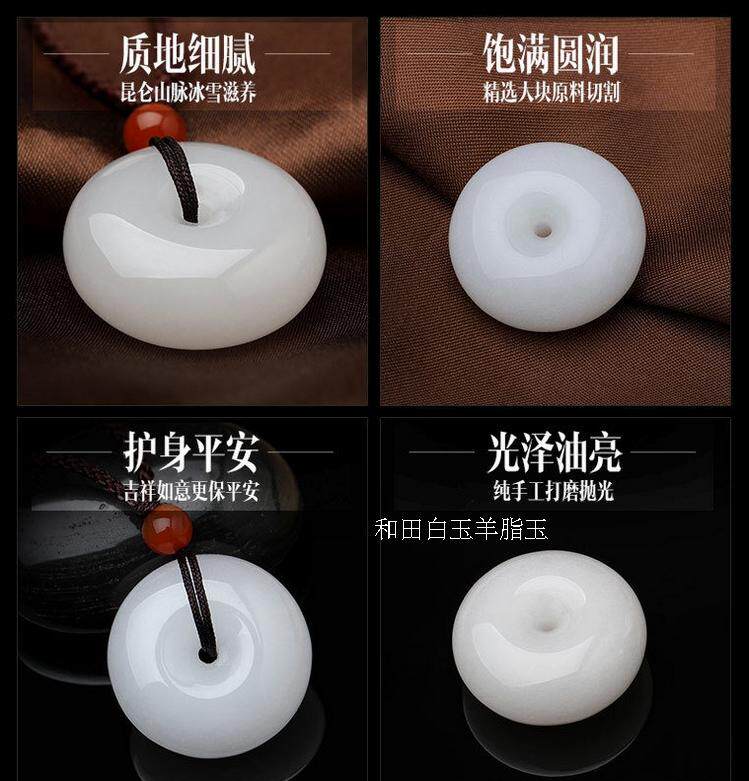 质地细腻
昆仑山脉冰雪滋养

饱满圆润
精选大块原料切割

护身平安
吉祥如意更保平安

光泽油亮
纯手工打磨抛光

和田白玉羊脂玉