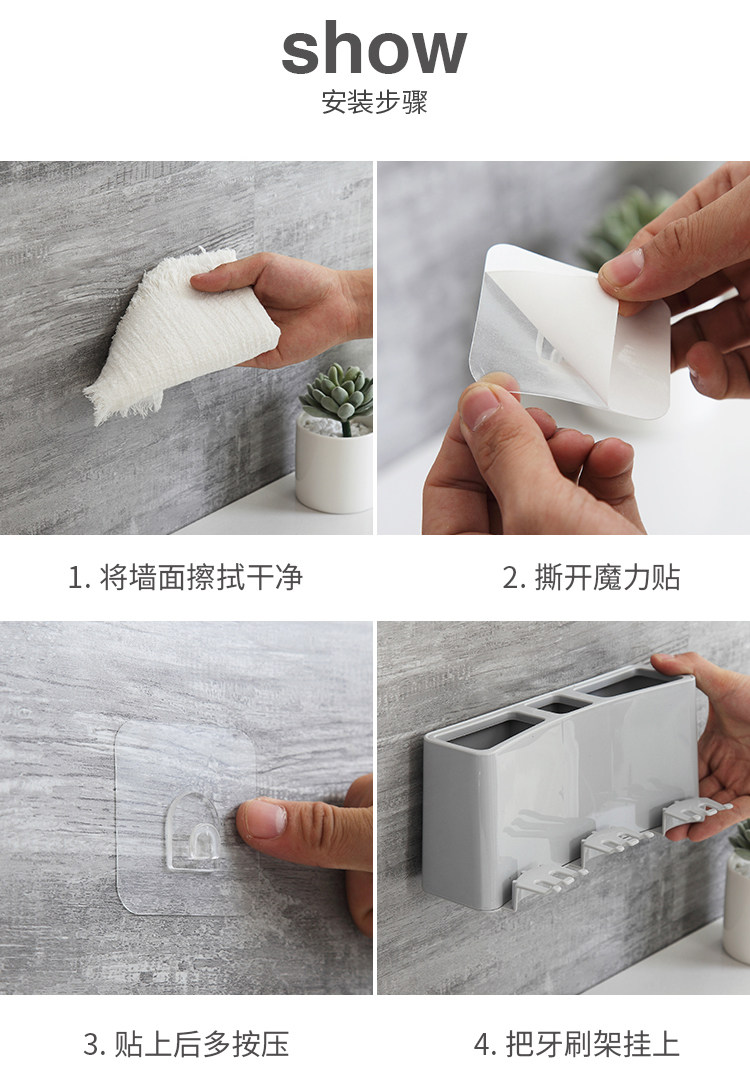 show
安装步骤

1. 将墙面擦拭干净

2. 撕开魔力贴

3. 贴上后多按压

4. 把牙刷架挂上