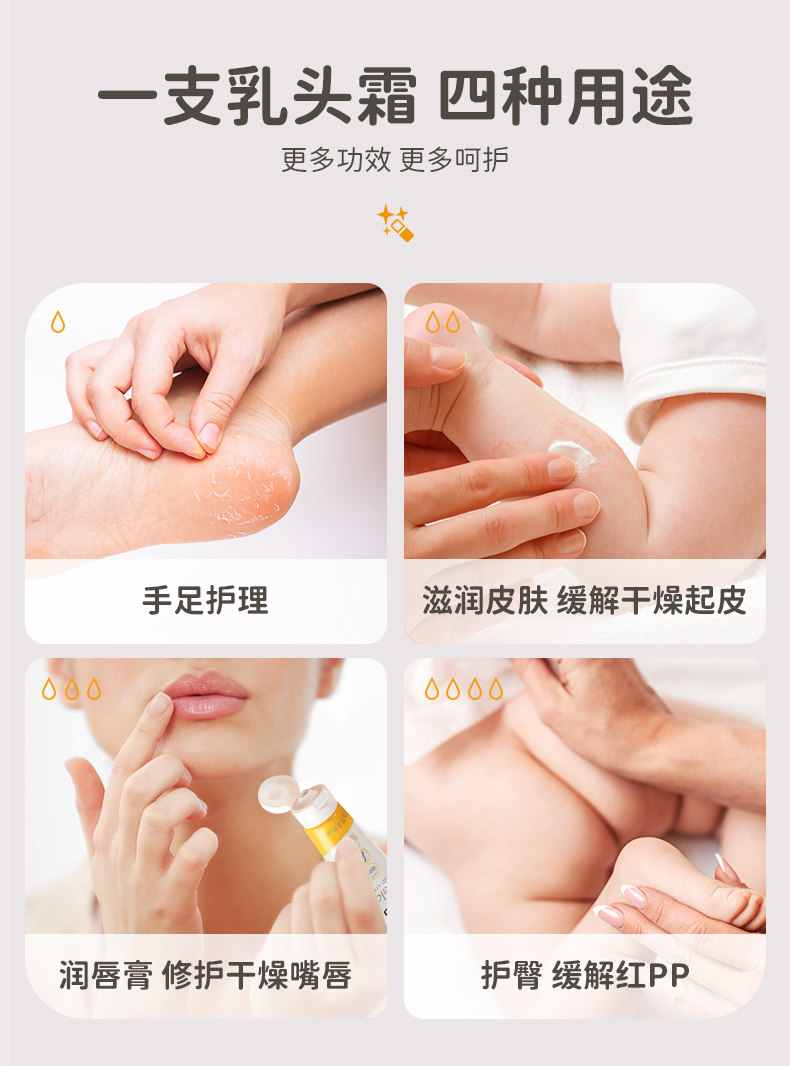 一支乳头霜 四种用途

更多功效 更多呵护

手足护理

滋润皮肤 缓解干燥起皮

润唇膏 修护干燥嘴唇

护臀 缓解红PP