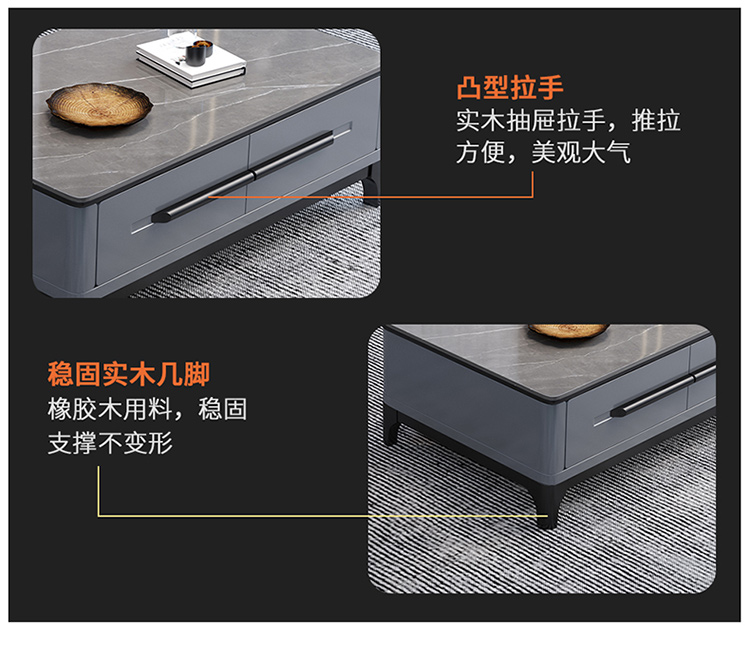 凸型拉手
实木抽屉拉手，推拉方便，美观大气

稳固实木几脚
橡胶木用料，稳固支撑不变形