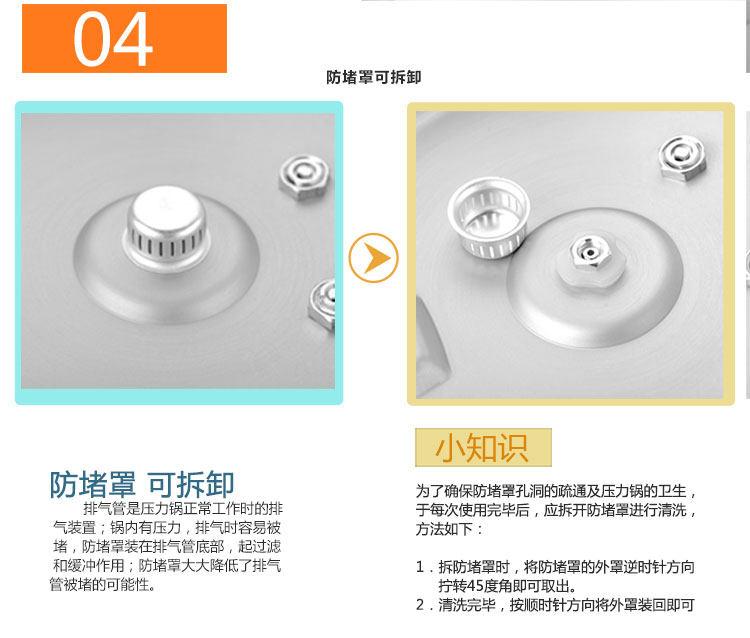 04

防堵罩可拆卸

防堵罩 可拆卸

排气管是压力锅正常工作时的排气装置；锅内有压力，排气时容易被堵，防堵罩装在排气管底部，起过滤和缓冲作用；防堵罩大大降低了排气管被堵的可能性。

小知识

为了确保防堵罩孔洞的疏通及压力锅的卫生，于每次使用完毕后，应拆开防堵罩进行清洗，方法如下：

1.拆防堵罩时，将防堵罩的外罩逆时针方向拧转45度角即可取出。
2.清洗完毕，按顺时针方向将外罩装回即可