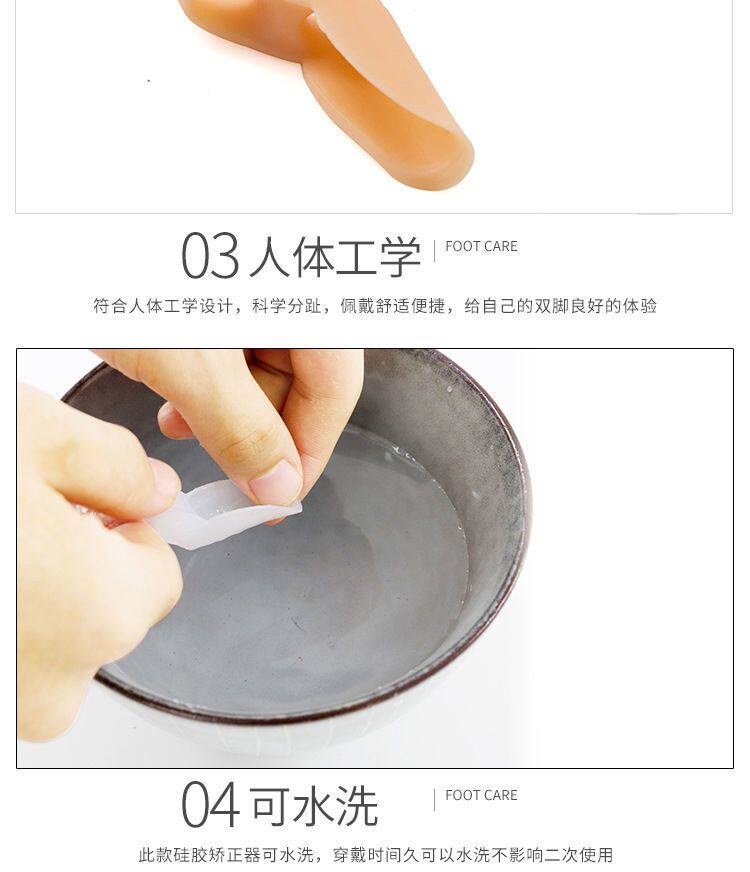 03 人体工学 | FOOT CARE

符合人体工学设计，科学分趾，佩戴舒适便捷，给自己的双脚良好的体验

04 可水洗 | FOOT CARE

此款硅胶矫正器可水洗，穿戴时间久可以水洗不影响二次使用