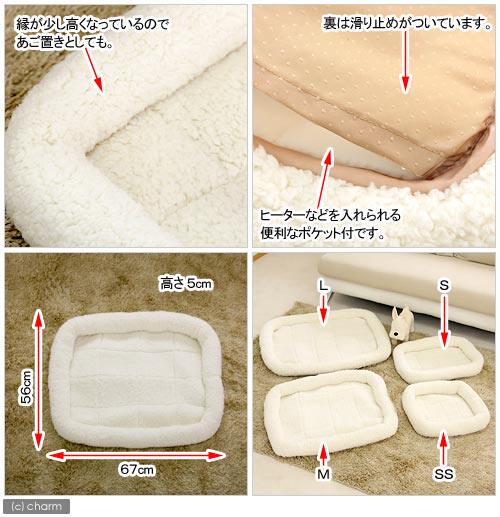 縁が少し高くなっているので
あご置きとしても。

裏は滑り止めがついています。

ヒーターなどを入れられる
便利なポケット付です。

高さ 5cm

56cm

67cm

L

S

M

SS

(c) charm