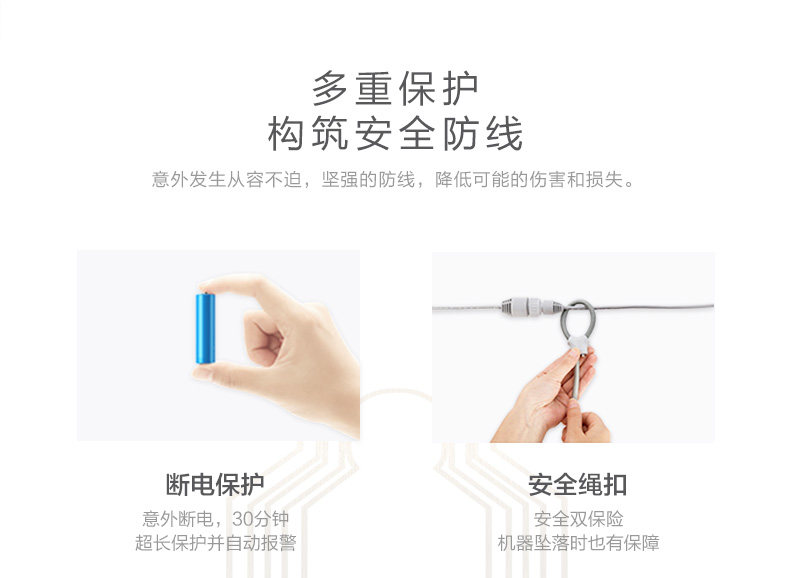 多重保护
构筑安全防线

意外发生从容不迫，坚强的防线，降低可能的伤害和损失。

断电保护

意外断电，30分钟
超长保护并自动报警

安全绳扣

安全双保险
机器坠落时也有保障