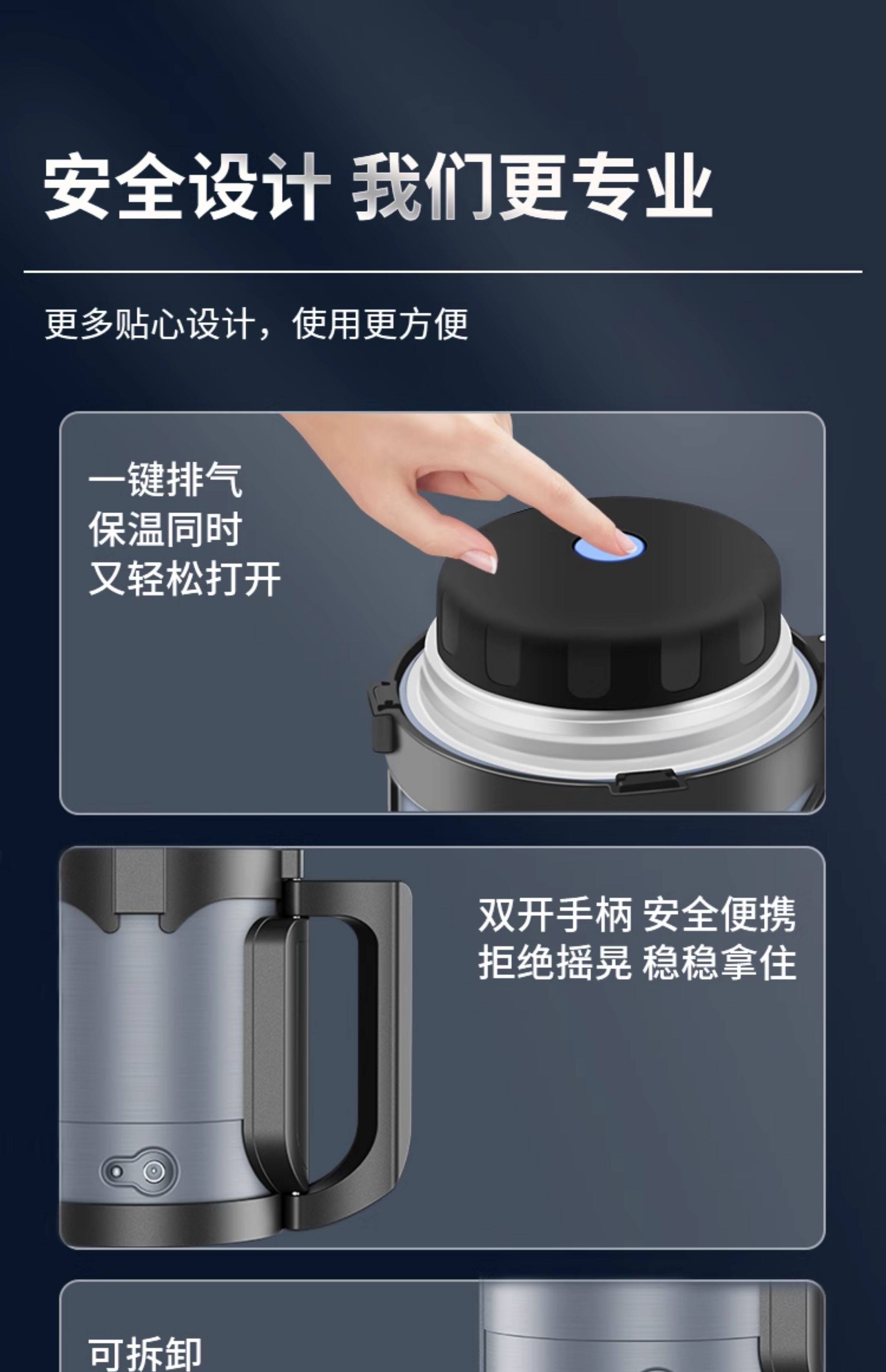 安全设计 我们更专业

更多贴心设计，使用更方便

一键排气
保温同时
又轻松打开

双开手柄 安全便携
拒绝摇晃 稳稳拿住

可拆卸