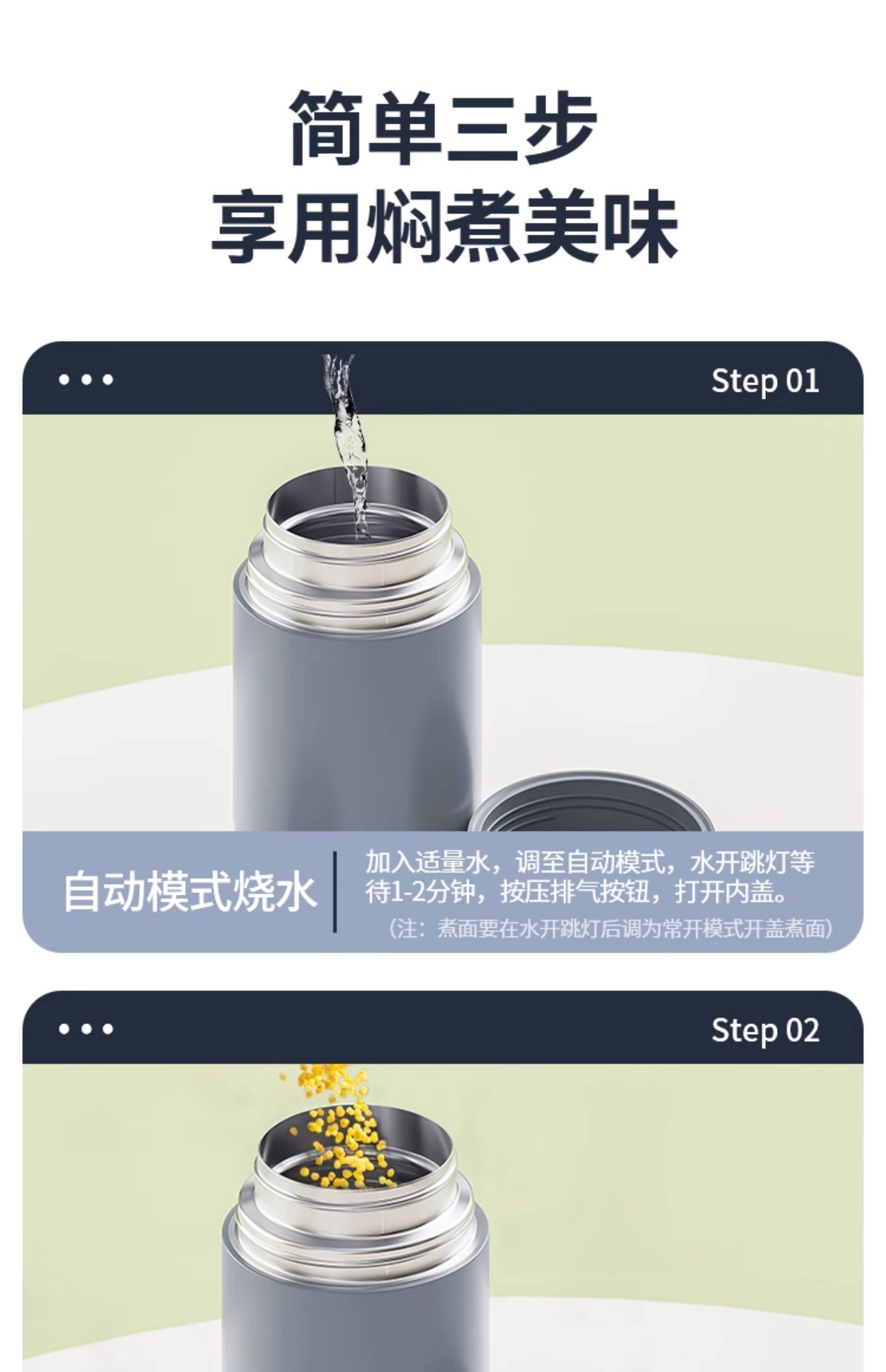 简单三步
享用焖煮美味

Step 01

自动模式烧水

加入适量水，调至自动模式，水开跳灯等待1-2分钟，按压排气按钮，打开内盖。
（注：煮面要在水开跳灯后调为常开模式开盖煮面）

Step 02