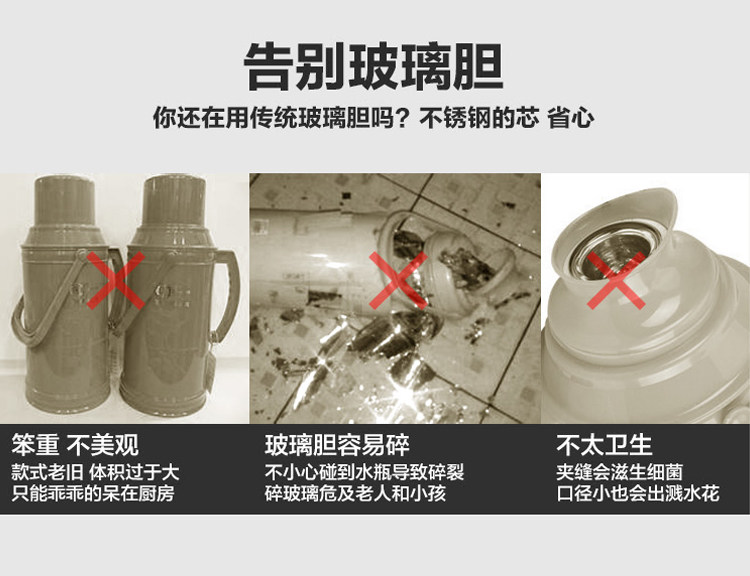 告别玻璃胆

你还在用传统玻璃胆吗？不锈钢的芯 省心

笨重 不美观

款式老旧 体积过于大
只能乖乖的呆在厨房

玻璃胆容易碎

不小心碰到水瓶导致碎裂
碎玻璃危及老人和小孩

不太卫生

夹缝会滋生细菌
口径小也会出溅水花