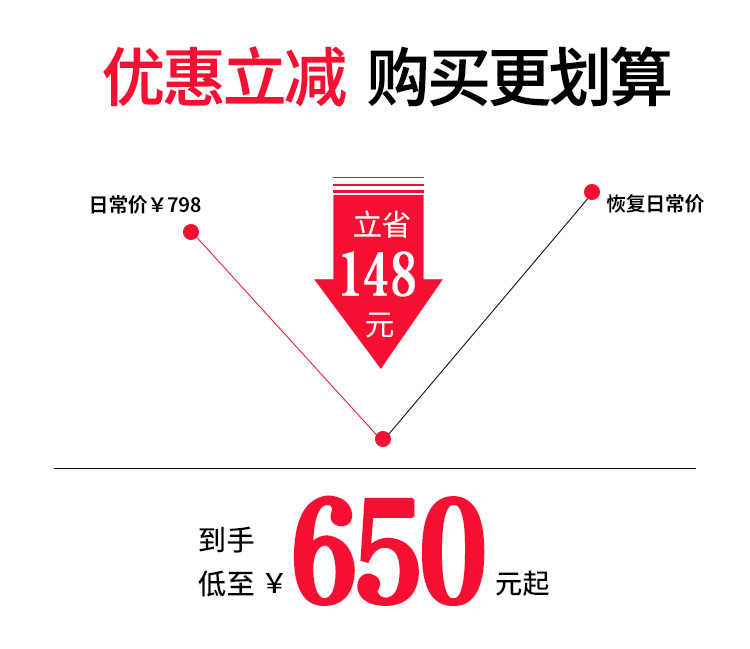 优惠立减 购买更划算

日常价￥798

立省
148
元

恢复日常价

到手
低至 ￥650元起