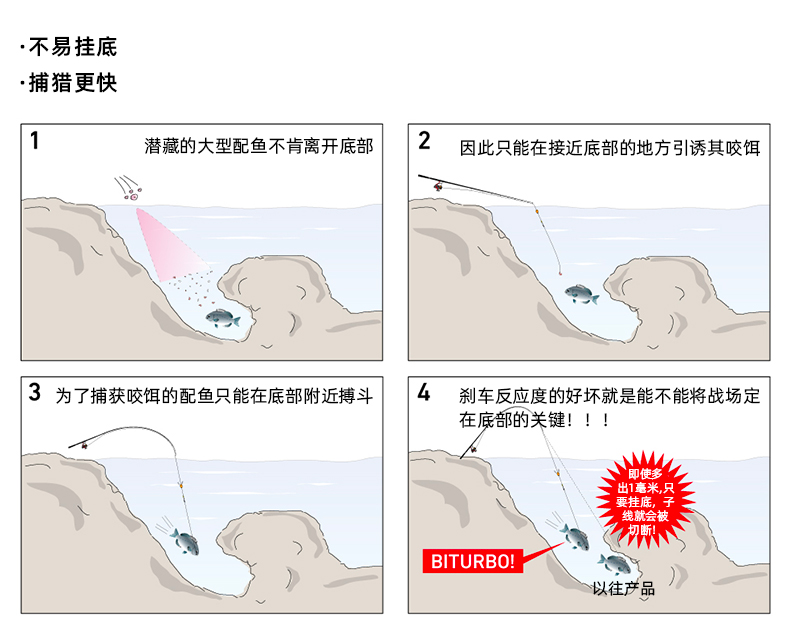 ·不易挂底
·捕猎更快

1 潜藏的大型配鱼不肯离开底部

2 因此只能在接近底部的地方引诱其咬饵

3 为了捕获咬饵的配鱼只能在底部附近搏斗

4 刹车反应度的好坏就是能不能将战场定在底部的关键！！！

即使多出1毫米,只要挂底，子线就会被切断!

BITURBO!

以往产品