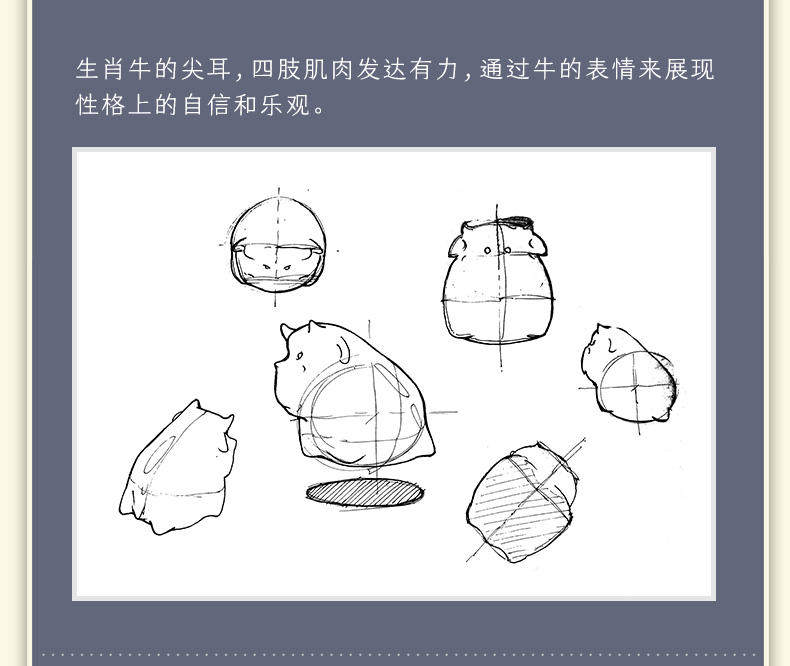 生肖牛的尖耳，四肢肌肉发达有力，通过牛的表情来展现性格上的自信和乐观。