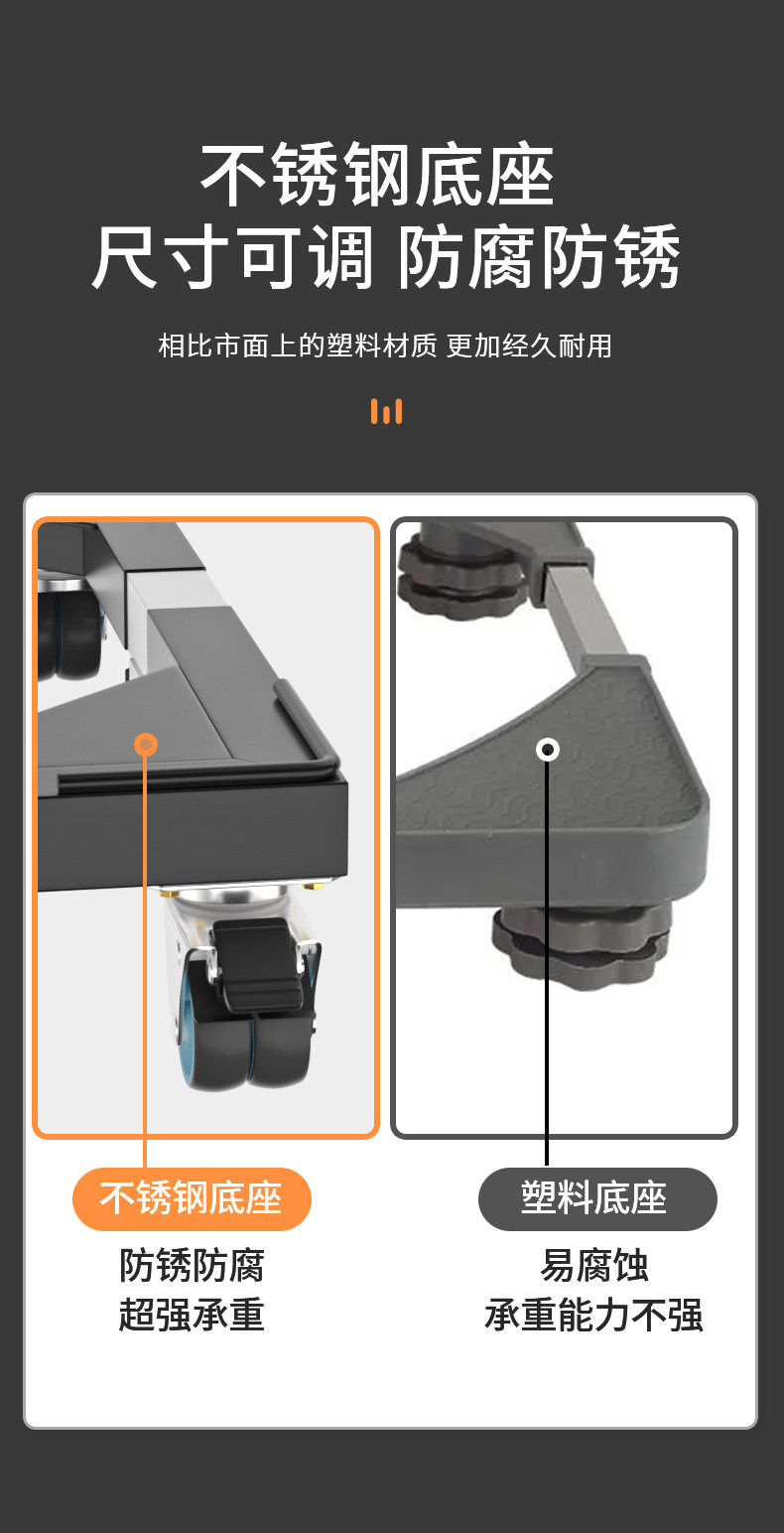 不锈钢底座
尺寸可调 防腐防锈

相比市面上的塑料材质 更加经久耐用

不锈钢底座

防锈防腐
超强承重

塑料底座

易腐蚀
承重能力不强