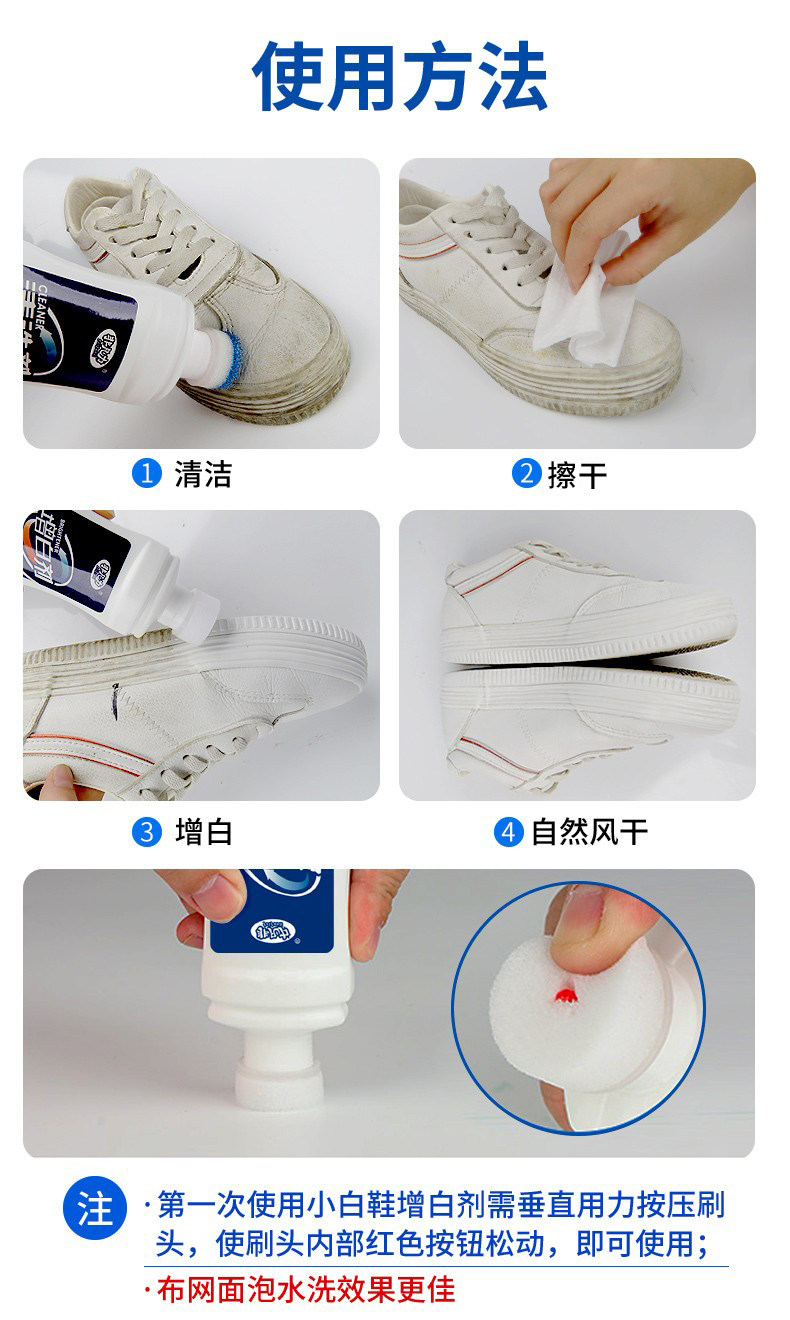 使用方法

CLEANER

1 清洁

2 擦干

增白剂

3 增白

4 自然风干

注 ·第一次使用小白鞋增白剂需垂直用力按压刷头，使刷头内部红色按钮松动，即可使用；

·布网面泡水洗效果更佳