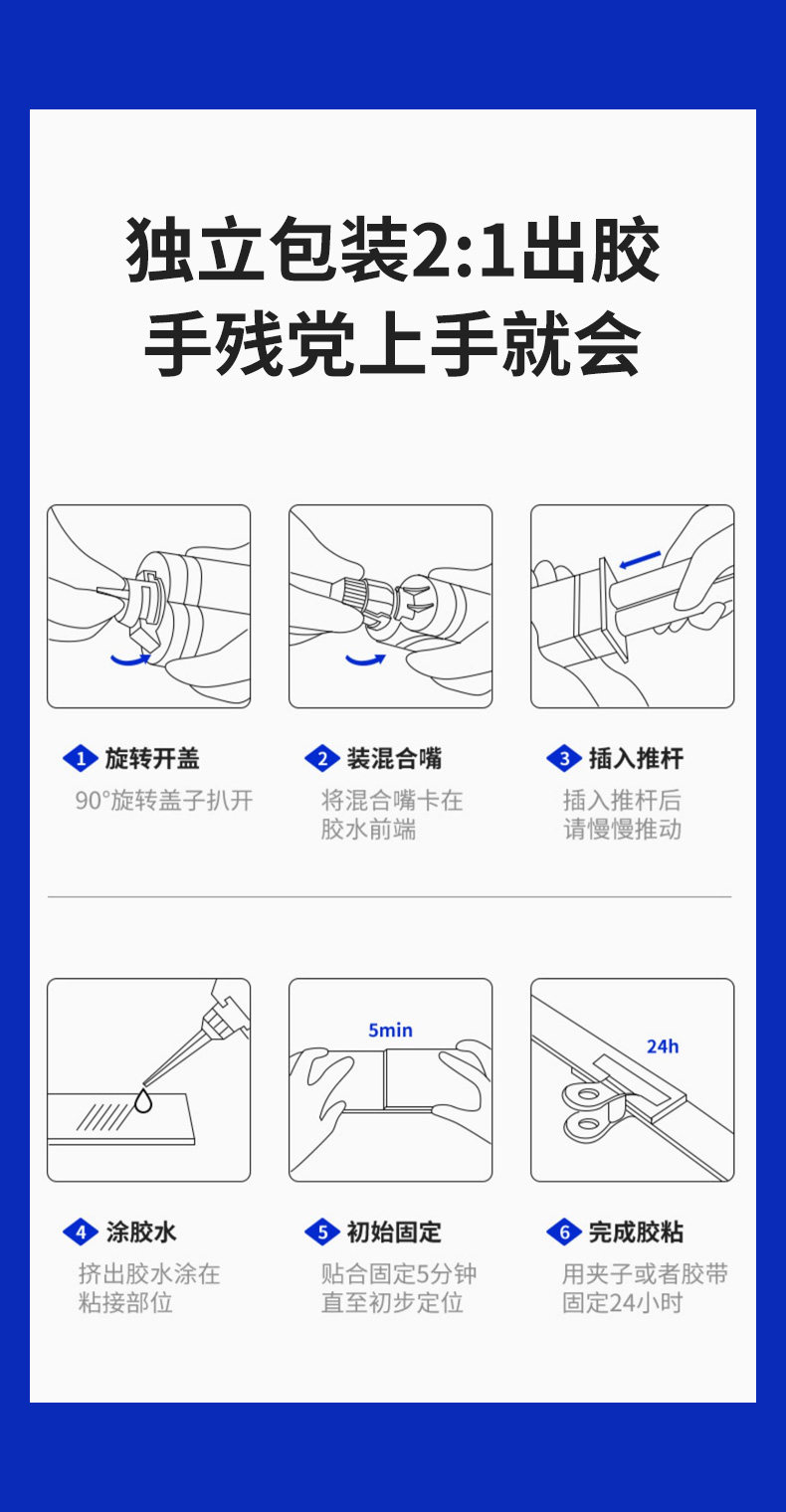 独立包装2:1出胶
手残党上手就会

1 旋转开盖
90°旋转盖子扒开

2 装混合嘴
将混合嘴卡在胶水前端

3 插入推杆
插入推杆后请慢慢推动

5min

24h

4 涂胶水
挤出胶水涂在粘接部位

5 初始固定
贴合固定5分钟直至初步定位

6 完成胶粘
用夹子或者胶带固定24小时