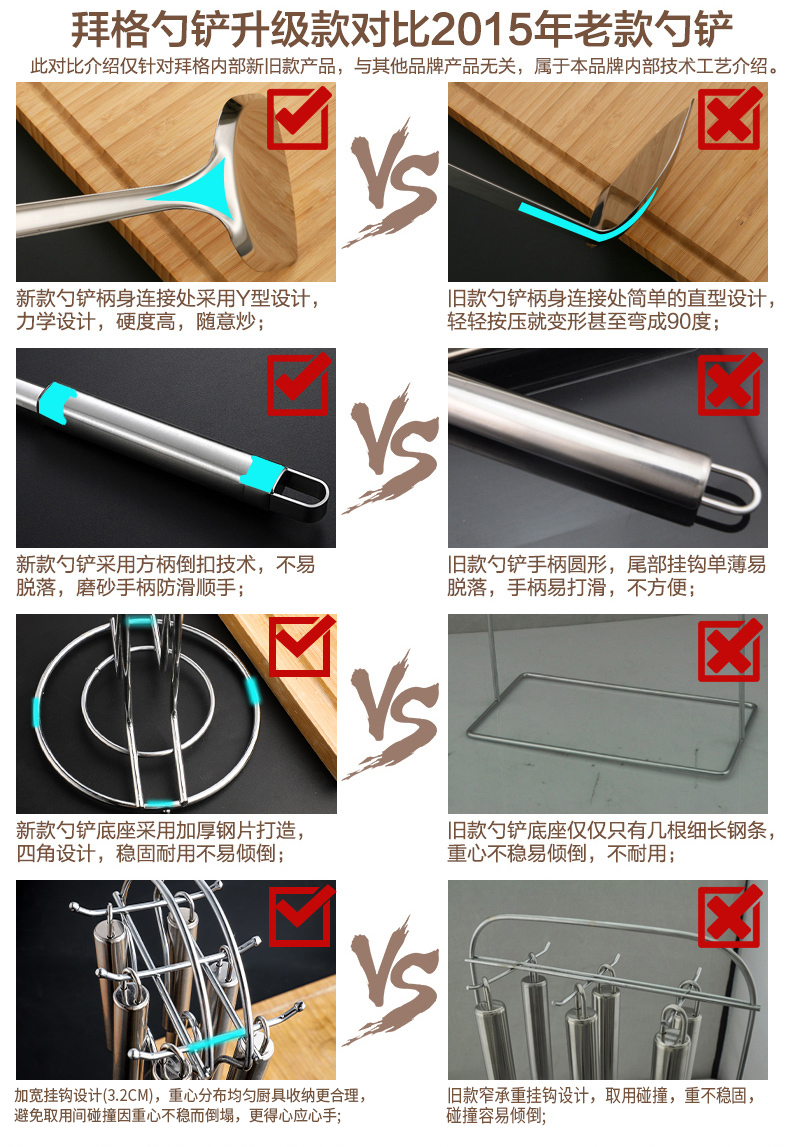 拜格勺铲升级款对比2015年老款勺铲

此对比介绍仅针对拜格内部新旧款产品，与其他品牌产品无关，属于本品牌内部技术工艺介绍。

VS

新款勺铲柄身连接处采用Y型设计，力学设计，硬度高，随意炒；

旧款勺铲柄身连接处简单的直型设计，轻轻按压就变形甚至弯成90度；

VS

新款勺铲采用方柄倒扣技术，不易脱落，磨砂手柄防滑顺手；

旧款勺铲手柄圆形，尾部挂钩单薄易脱落，手柄易打滑，不方便；

VS

新款勺铲底座采用加厚钢片打造，四角设计，稳固耐用不易倾倒；

旧款勺铲底座仅仅只有几根细长钢条，重心不稳易倾倒，不耐用；

VS

加宽挂钩设计(3.2CM)，重心分布均匀厨具收纳更合理，避免取用间碰撞因重心不稳而倒塌，更得心应心手；

旧款窄承重挂钩设计，取用碰撞，重不稳固，碰撞容易倾倒；