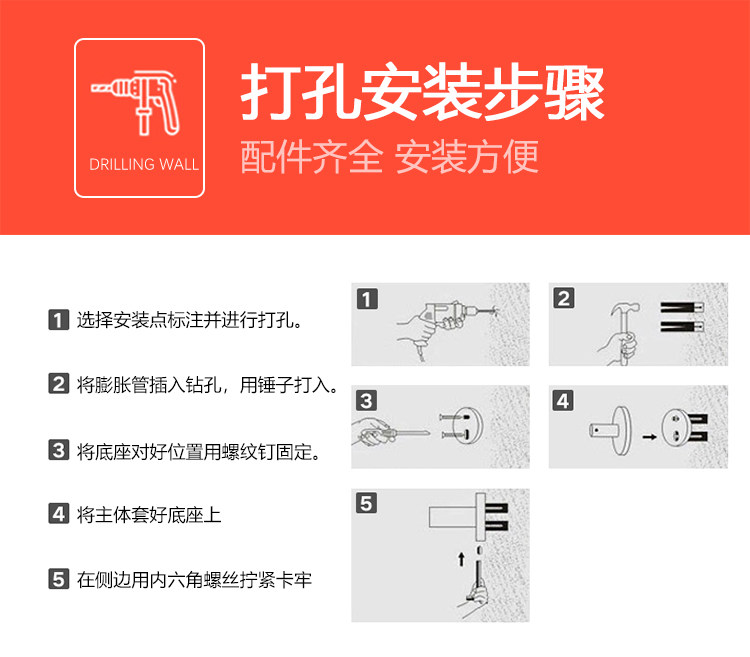 DRILLING WALL

打孔安装步骤

配件齐全 安装方便

1 选择安装点标注并进行打孔。

2 将膨胀管插入钻孔，用锤子打入。

3 将底座对好位置用螺纹钉固定。

4 将主体套好底座上

5 在侧边用内六角螺丝拧紧卡牢

1

2

3

4

5