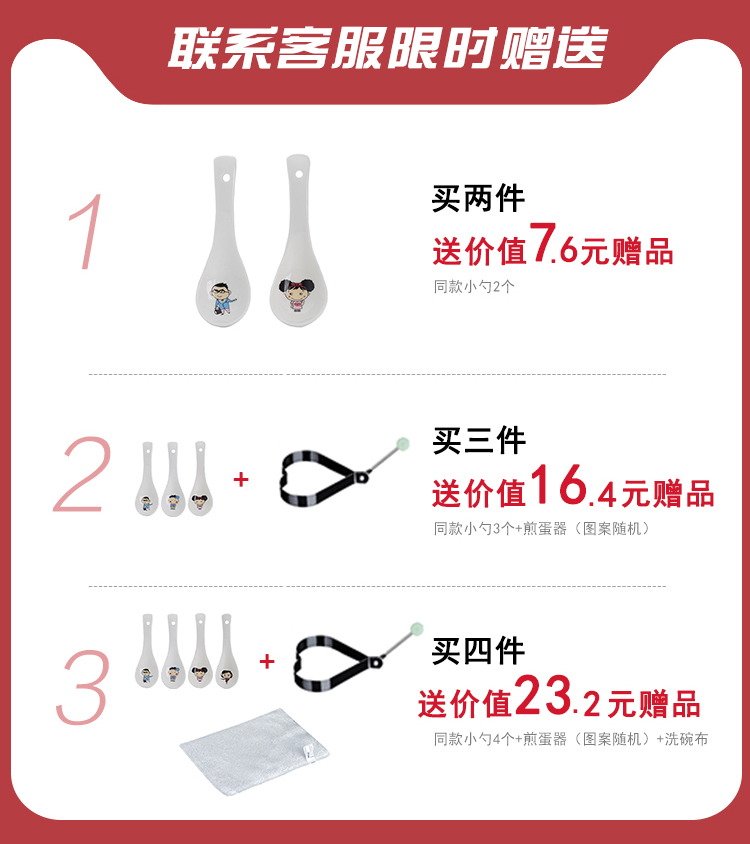 联系客服限时赠送

1

买两件
送价值7.6元赠品
同款小勺2个

2

+

买三件
送价值16.4元赠品
同款小勺3个+煎蛋器（图案随机）

3

+

买四件
送价值23.2元赠品
同款小勺4个+煎蛋器（图案随机）+洗碗布