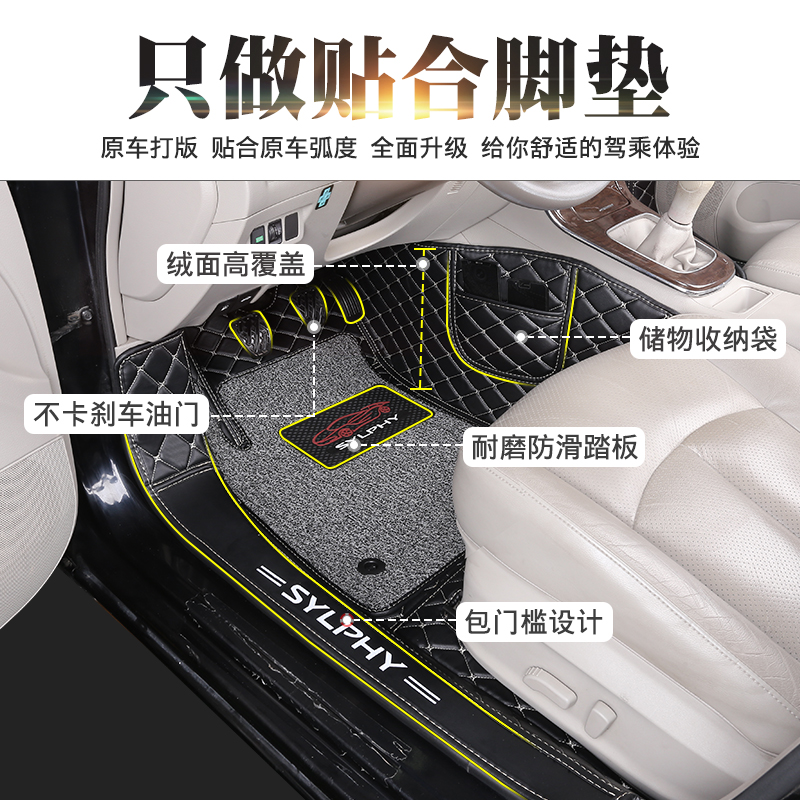 只做贴合脚垫

原车打版 贴合原车弧度 全面升级 给你舒适的驾乘体验

绒面高覆盖

储物收纳袋

不卡刹车油门

SYLPHY

耐磨防滑踏板

SYLPHY

包门槛设计