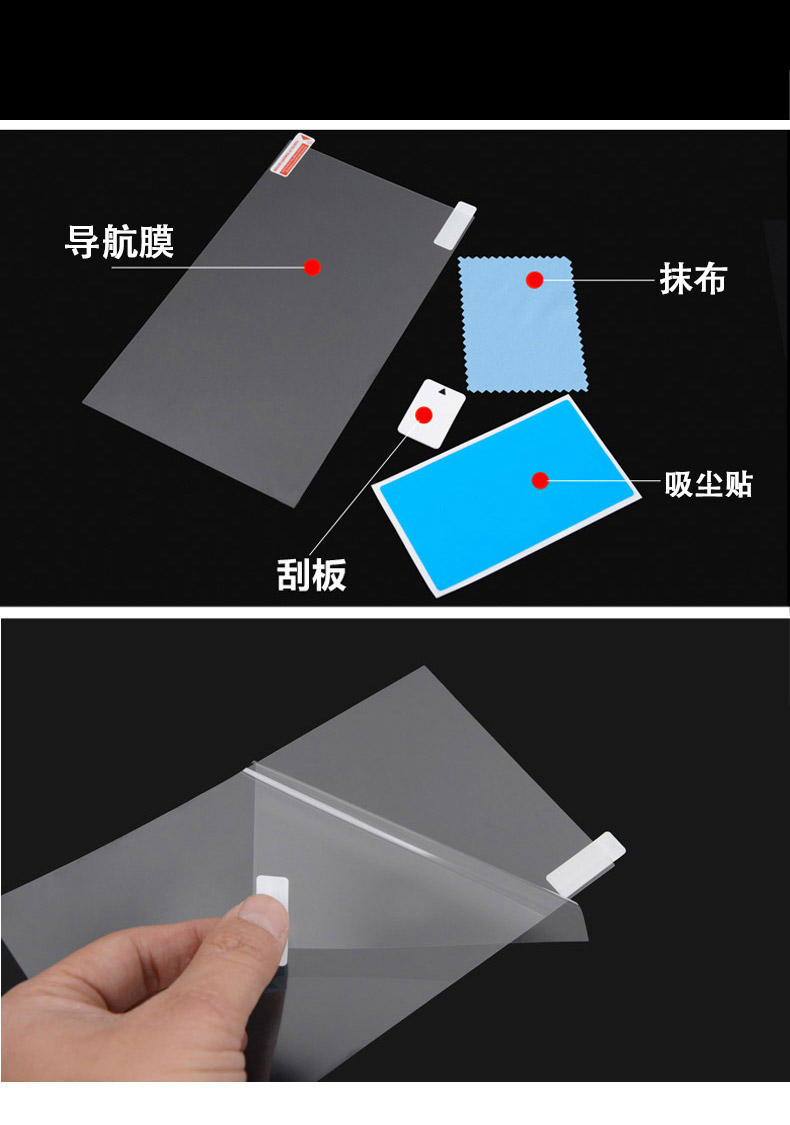 导航膜

抹布

吸尘贴

刮板