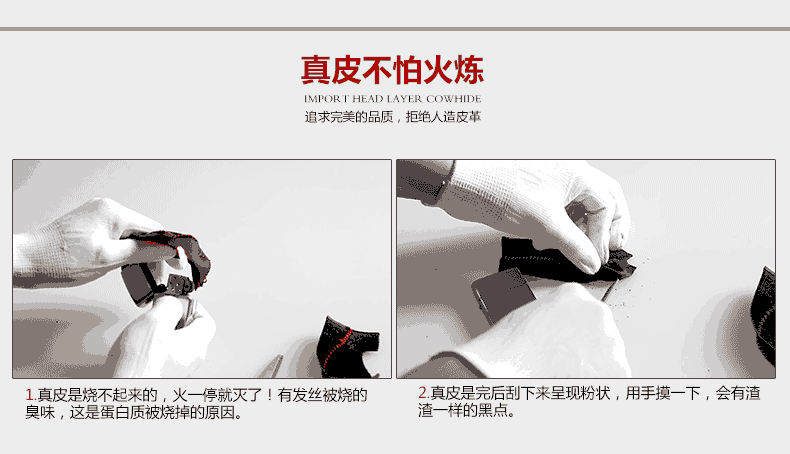 真皮不怕火炼

IMPORT HEAD LAYER COWHIDE

追求完美的品质，拒绝人造皮革

1.真皮是烧不起来的，火一停就灭了！有发丝被烧的臭味，这是蛋白质被烧掉的原因。

2.真皮是完后刮下来呈现粉状，用手摸一下，会有渣渣一样的黑点。