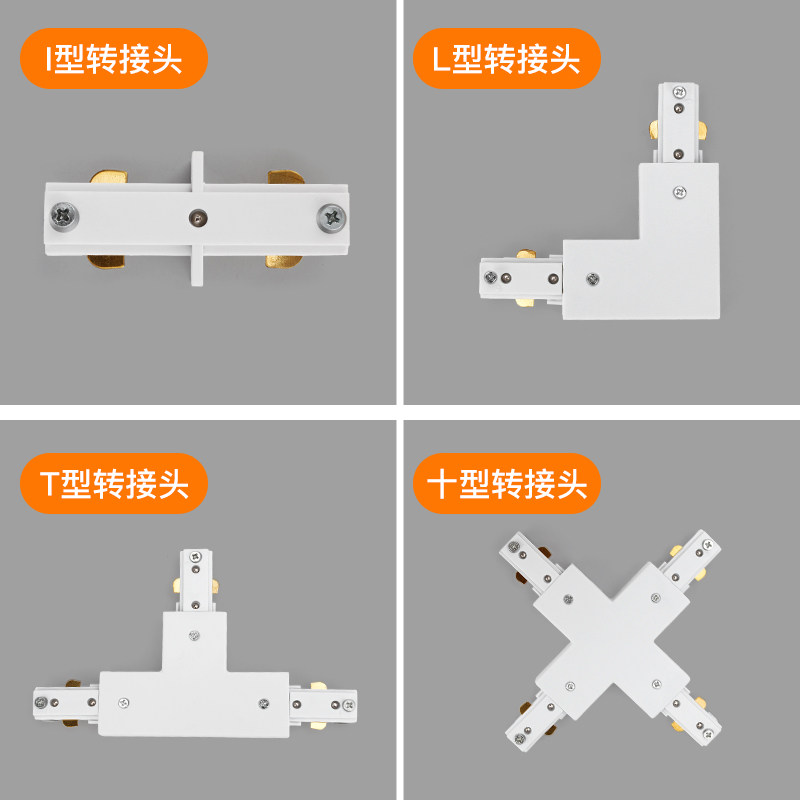 I型转接头

L型转接头

T型转接头

十型转接头