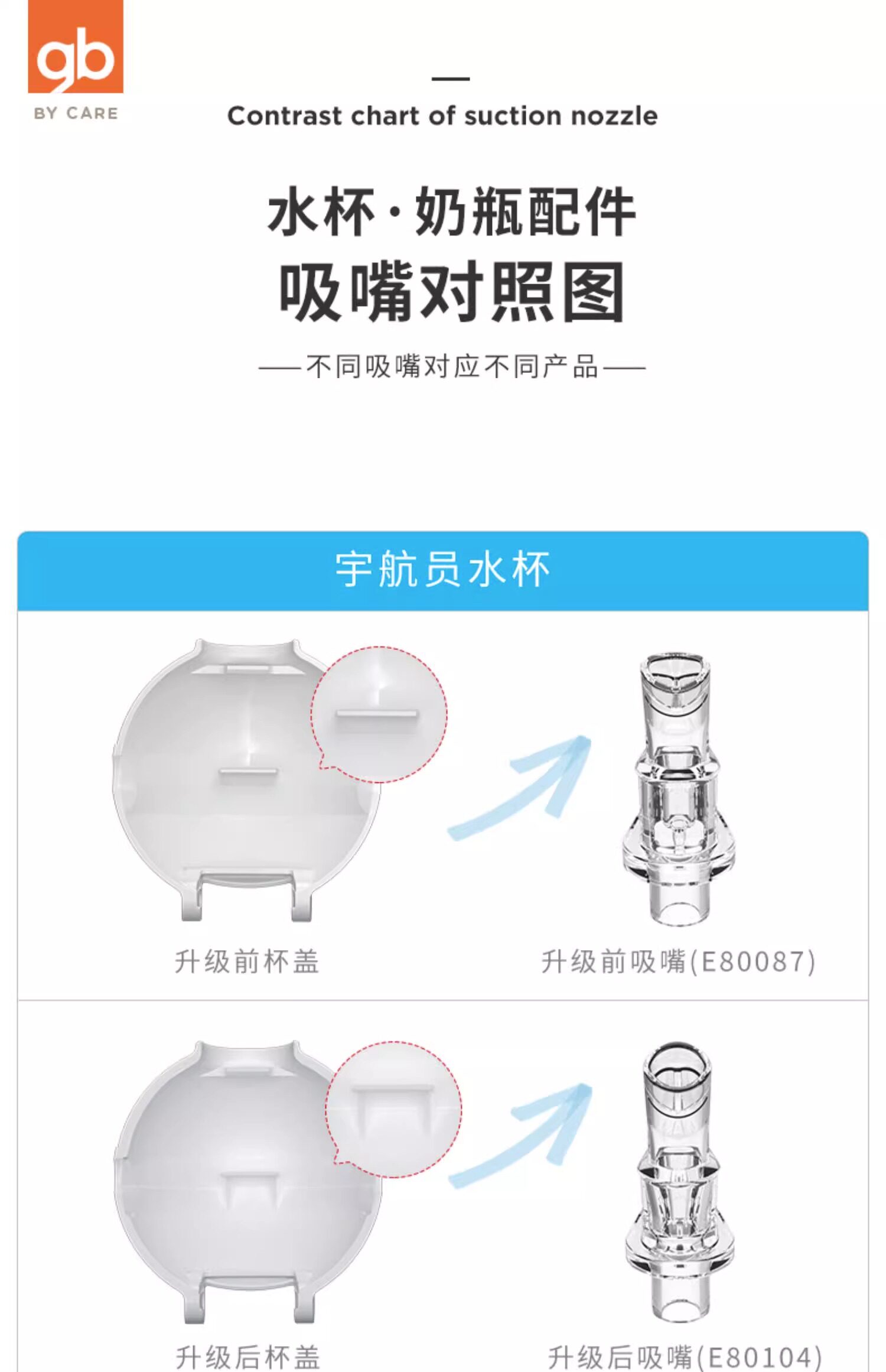 gb
BY CARE

Contrast chart of suction nozzle

水杯·奶瓶配件
吸嘴对照图

——不同吸嘴对应不同产品——

宇航员水杯

升级前杯盖

升级前吸嘴(E80087)

升级后杯盖

升级后吸嘴(E80104)