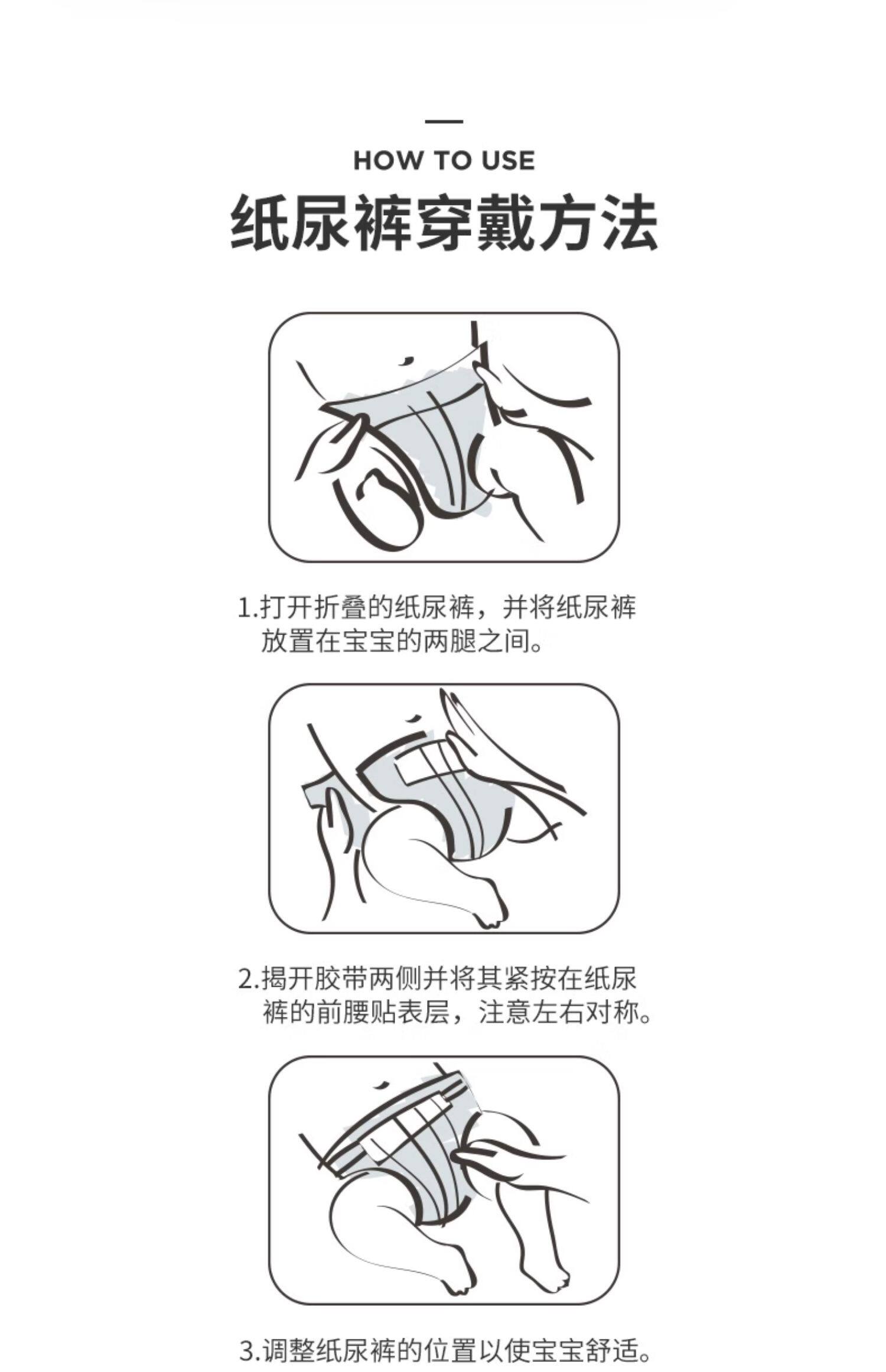 HOW TO USE

纸尿裤穿戴方法

1.打开折叠的纸尿裤，并将纸尿裤放置在宝宝的两腿之间。

2.揭开胶带两侧并将其紧按在纸尿裤的前腰贴表层，注意左右对称。

3.调整纸尿裤的位置以使宝宝舒适。