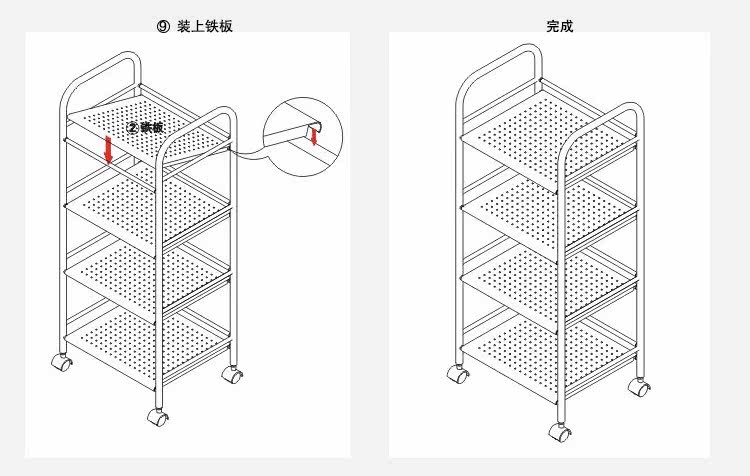 ⑨ 装上铁板

② 铁板

完成