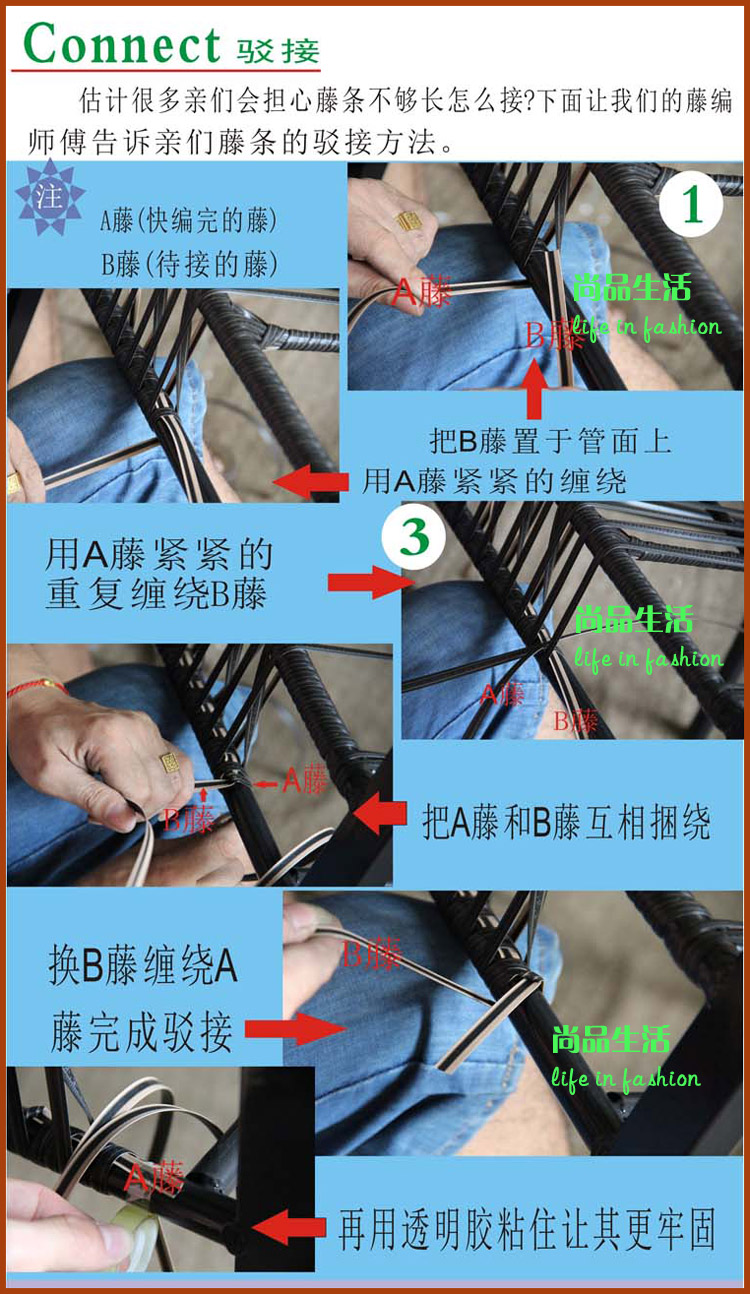 Connect 驳接

估计很多亲们会担心藤条不够长怎么接?下面让我们的藤编师傅告诉亲们藤条的驳接方法。

注

A藤(快编完的藤)
B藤(待接的藤)

1

A藤

B藤

尚品生活
life in fashion

把B藤置于管面上
用A藤紧紧的缠绕

用A藤紧紧的重复缠绕B藤

3

尚品生活
life in fashion

A藤
B藤

A藤
B藤

把A藤和B藤互相捆绕

换B藤缠绕A藤完成驳接

B藤

尚品生活
life in fashion

A藤

再用透明胶粘住让其更牢固