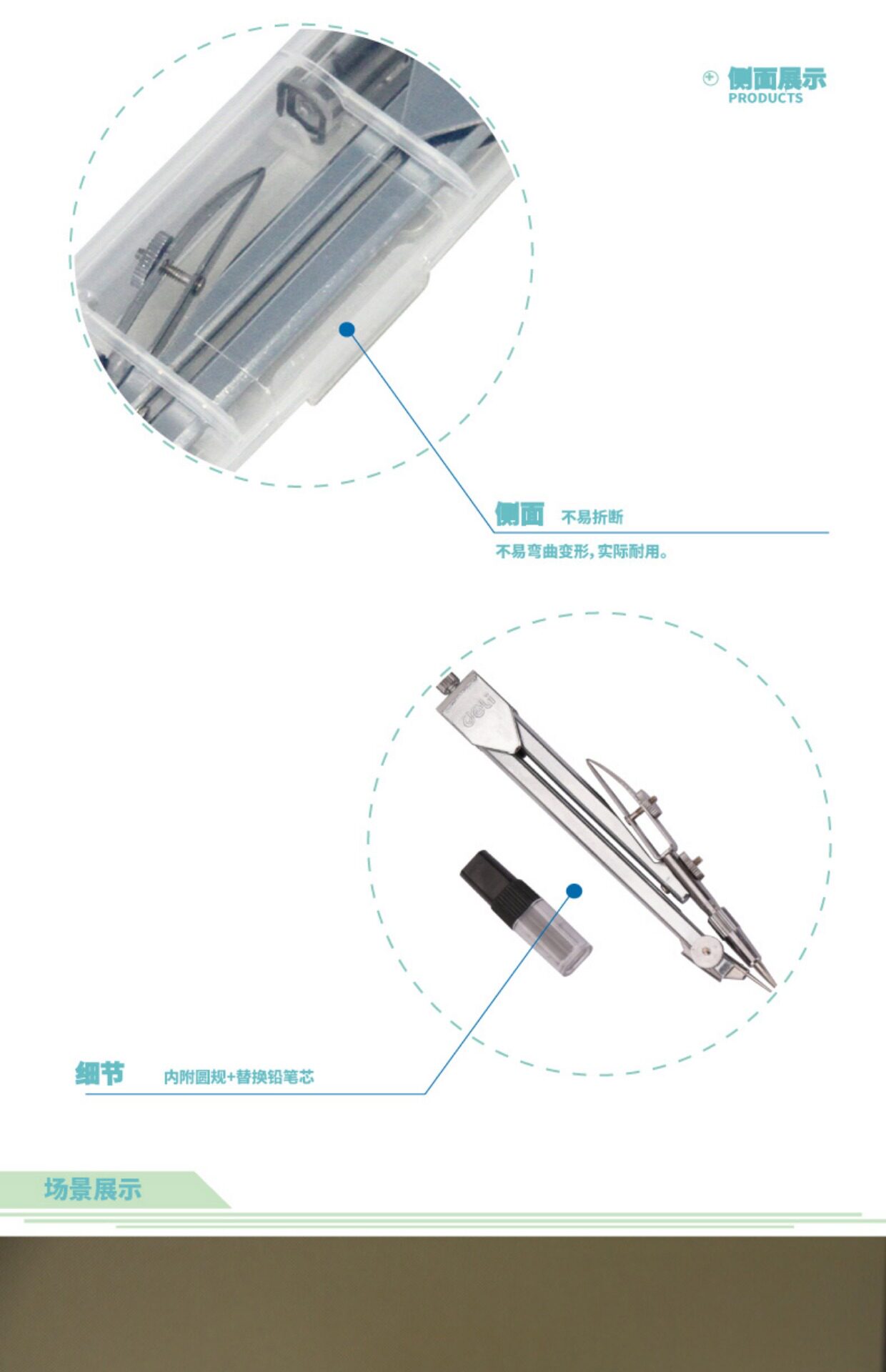 侧面展示
PRODUCTS

侧面 不易折断

不易弯曲变形，实际耐用。

deli

细节 内附圆规+替换铅笔芯

场景展示