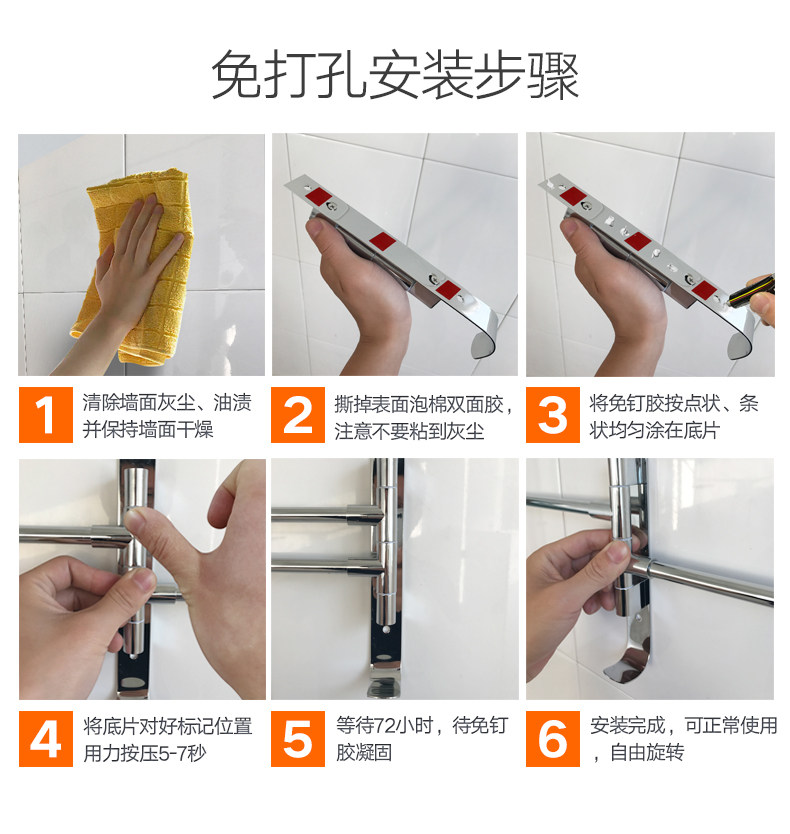 免打孔安装步骤

1 清除墙面灰尘、油渍并保持墙面干燥

2 撕掉表面泡棉双面胶，注意不要粘到灰尘

3 将免钉胶按点状、条状均匀涂在底片

4 将底片对好标记位置用力按压5-7秒

5 等待72小时，待免钉胶凝固

6 安装完成，可正常使用，自由旋转