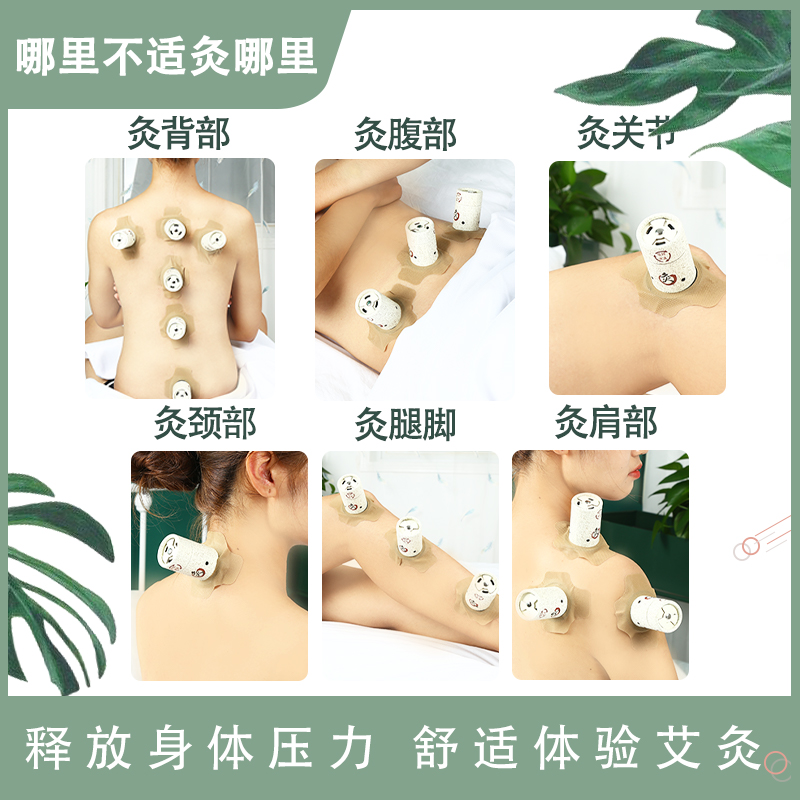 哪里不适灸哪里

灸背部

灸腹部

灸关节

灸颈部

灸腿脚

灸肩部

释放身体压力 舒适体验艾灸