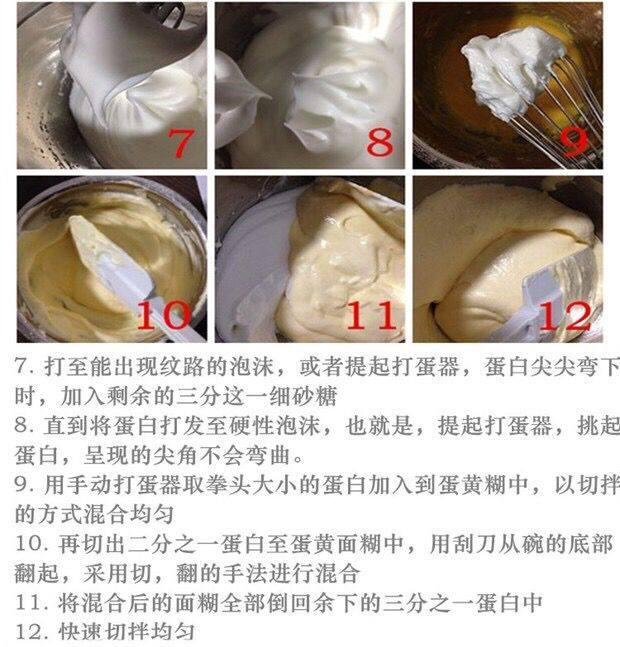 7

8

9

10

11

12

7. 打至能出现纹路的泡沫，或者提起打蛋器，蛋白尖尖弯下时，加入剩余的三分这一细砂糖
8. 直到将蛋白打发至硬性泡沫，也就是，提起打蛋器，挑起蛋白，呈现的尖角不会弯曲。
9. 用手动打蛋器取拳头大小的蛋白加入到蛋黄糊中，以切拌的方式混合均匀
10. 再切出二分之一蛋白至蛋黄面糊中，用刮刀从碗的底部翻起，采用切，翻的手法进行混合
11. 将混合后的面糊全部倒回余下的三分之一蛋白中
12. 快速切拌均匀