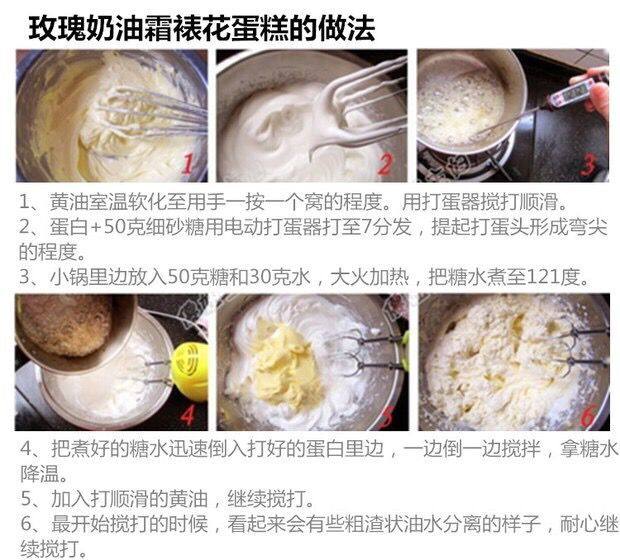 玫瑰奶油霜裱花蛋糕的做法

1

2

3

1、黄油室温软化至用手一按一个窝的程度。用打蛋器搅打顺滑。
2、蛋白+50克细砂糖用电动打蛋器打至7分发，提起打蛋头形成弯尖的程度。
3、小锅里边放入50克糖和30克水，大火加热，把糖水煮至121度。

4

5

6

4、把煮好的糖水迅速倒入打好的蛋白里边，一边倒一边搅拌，拿糖水降温。
5、加入打顺滑的黄油，继续搅打。
6、最开始搅打的时候，看起来会有些粗渣状油水分离的样子，耐心继续搅打。