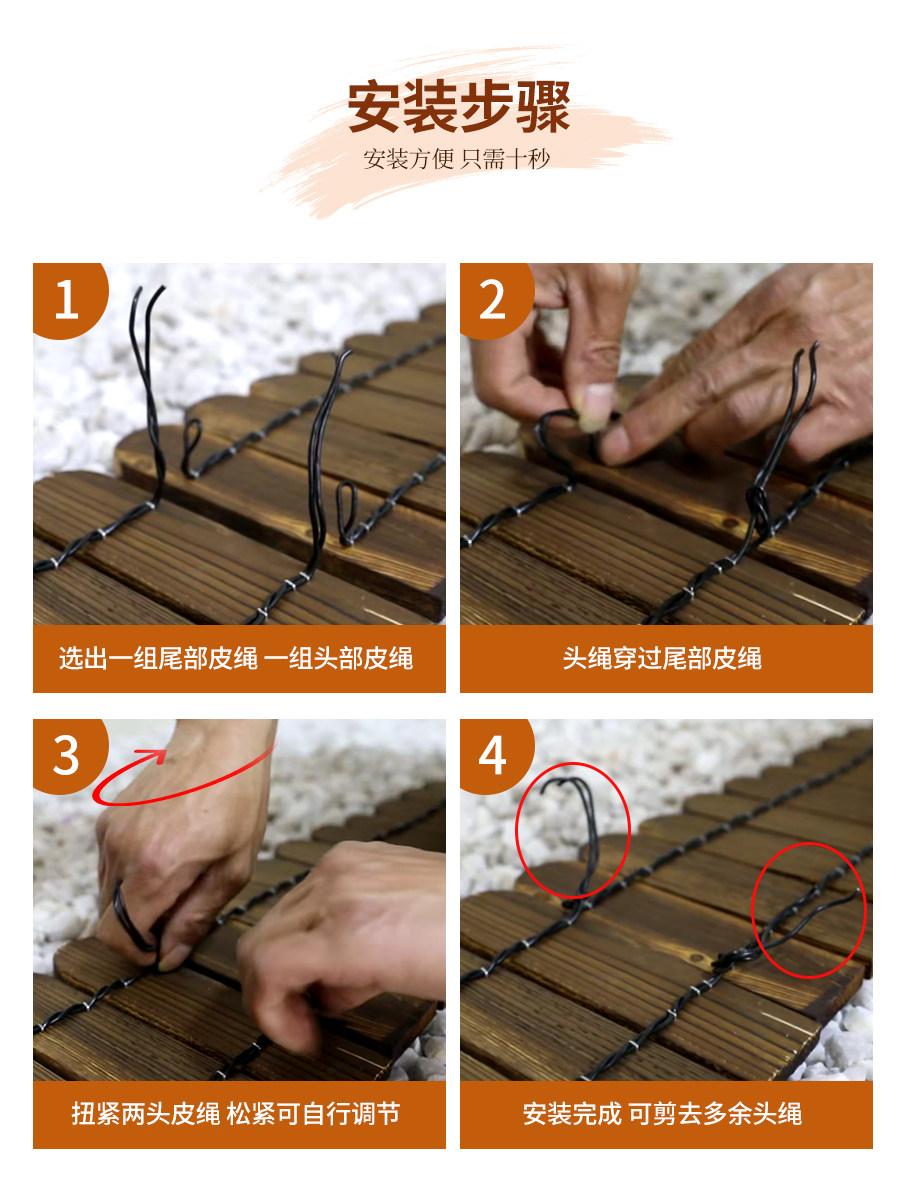 安装步骤
安装方便 只需十秒

1
选出一组尾部皮绳 一组头部皮绳

2
头绳穿过尾部皮绳

3
扭紧两头皮绳 松紧可自行调节

4
安装完成 可剪去多余头绳