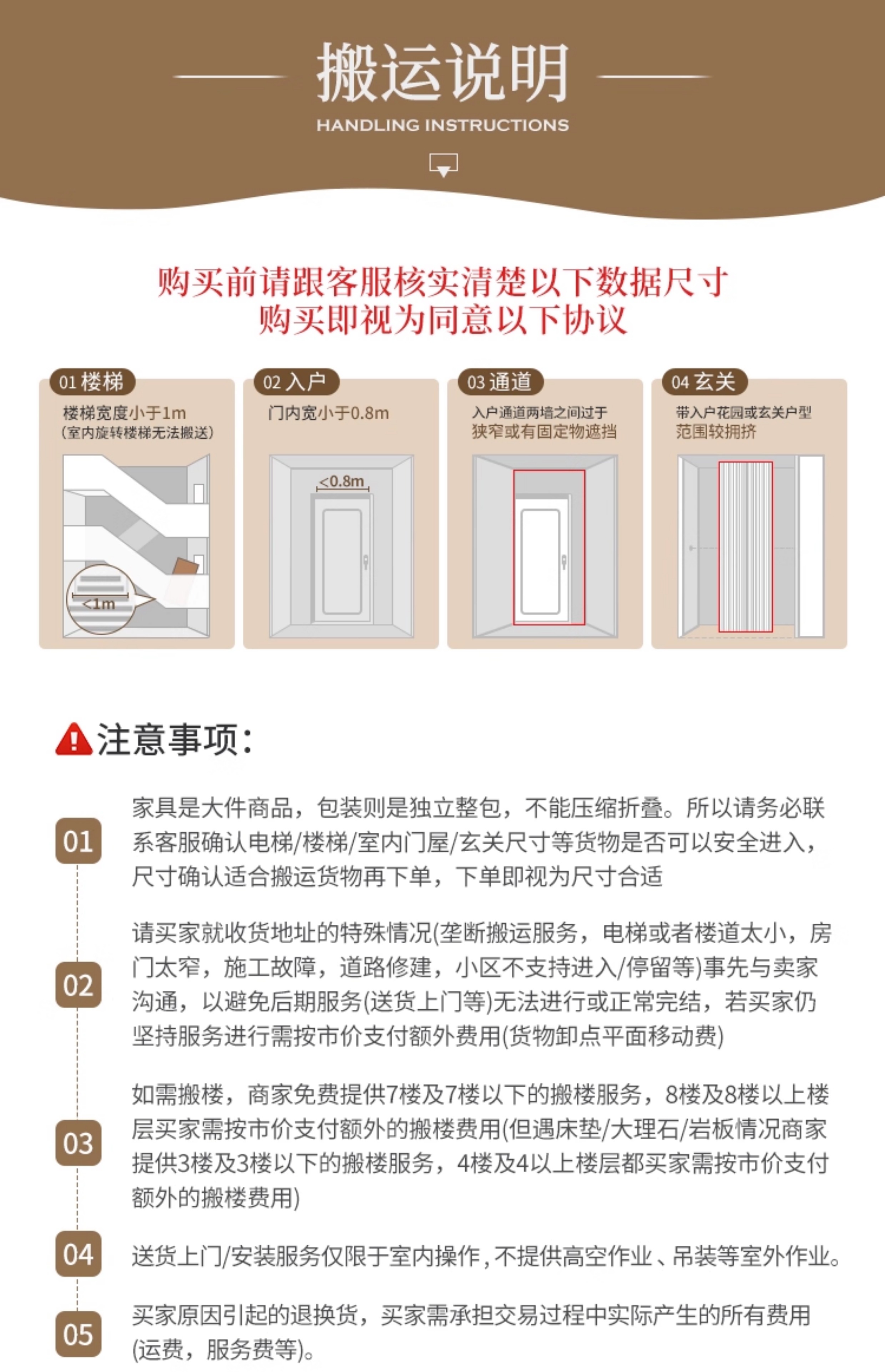 搬运说明

HANDLING INSTRUCTIONS

购买前请跟客服核实清楚以下数据尺寸
购买即视为同意以下协议

01 楼梯
楼梯宽度小于1m
(室内旋转楼梯无法搬送)
<1m

02 入户
门内宽小于0.8m
<0.8m

03 通道
入户通道两墙之间过于狭窄或有固定物遮挡

04 玄关
带入户花园或玄关户型范围较拥挤

注意事项:

01 家具是大件商品，包装则是独立整包，不能压缩折叠。所以请务必联系客服确认电梯/楼梯/室内门屋/玄关尺寸等货物是否可以安全进入，尺寸确认适合搬运货物再下单，下单即视为尺寸合适

02 请买家就收货地址的特殊情况(垄断搬运服务，电梯或者楼道太小，房门太窄，施工故障，道路修建，小区不支持进入/停留等)事先与卖家沟通，以避免后期服务(送货上门等)无法进行或正常完结，若买家仍坚持服务进行需按市价支付额外费用(货物卸点平面移动费)

03 如需搬楼，商家免费提供7楼及7楼以下的搬楼服务，8楼及8楼以上楼层买家需按市价支付额外的搬楼费用(但遇床垫/大理石/岩板情况商家提供3楼及3楼以下的搬楼服务，4楼及4以上楼层都买家需按市价支付额外的搬楼费用)

04 送货上门/安装服务仅限于室内操作,不提供高空作业、吊装等室外作业。

05 买家原因引起的退换货，买家需承担交易过程中实际产生的所有费用(运费，服务费等)。