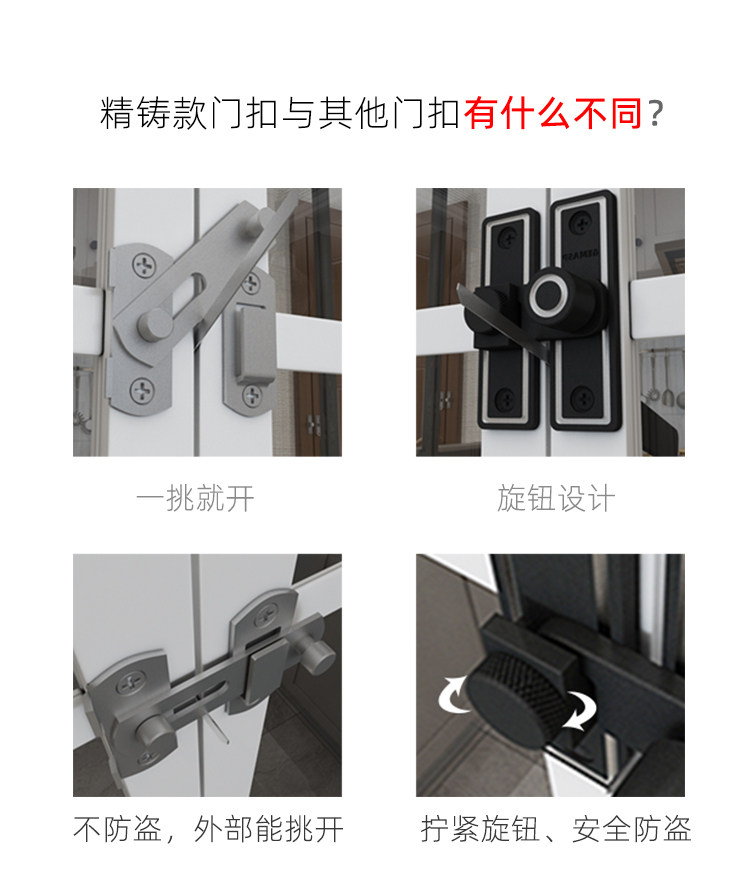 精铸款门扣与其他门扣有什么不同？

一挑就开

旋钮设计

不防盗，外部能挑开

拧紧旋钮、安全防盗