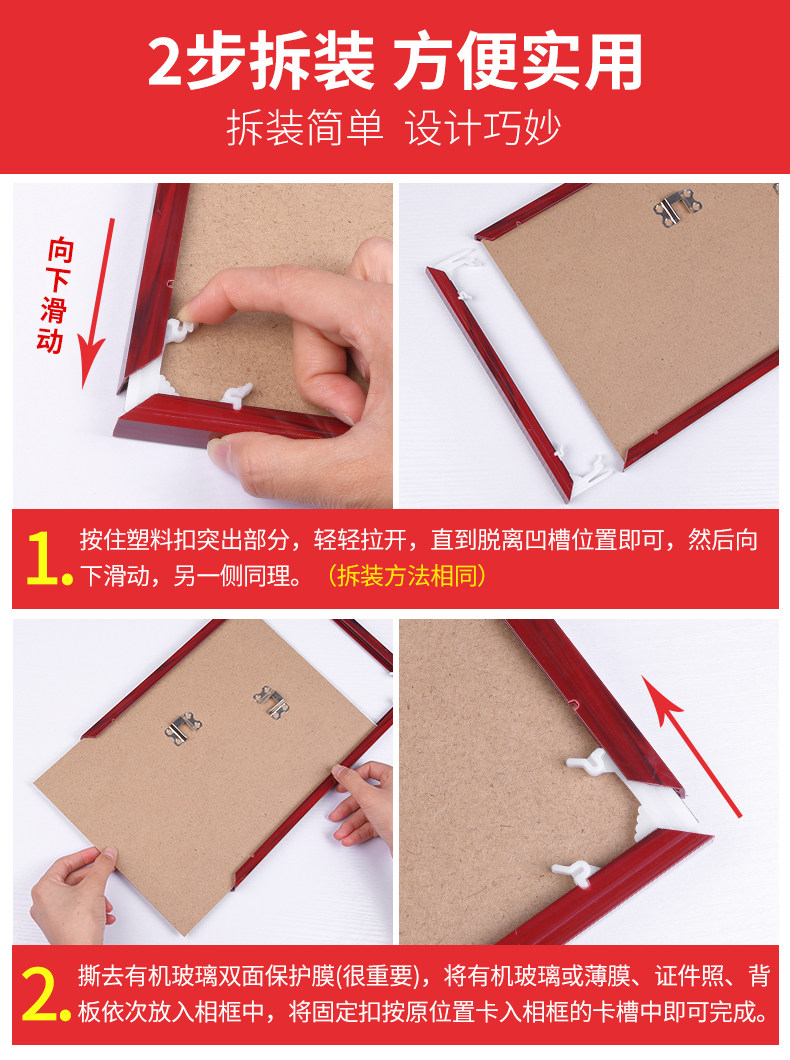 2步拆装 方便实用

拆装简单 设计巧妙

向下滑动

1. 按住塑料扣突出部分，轻轻拉开，直到脱离凹槽位置即可，然后向下滑动，另一侧同理。（拆装方法相同）

2. 撕去有机玻璃双面保护膜(很重要)，将有机玻璃或薄膜、证件照、背板依次放入相框中，将固定扣按原位置卡入相框的卡槽中即可完成。