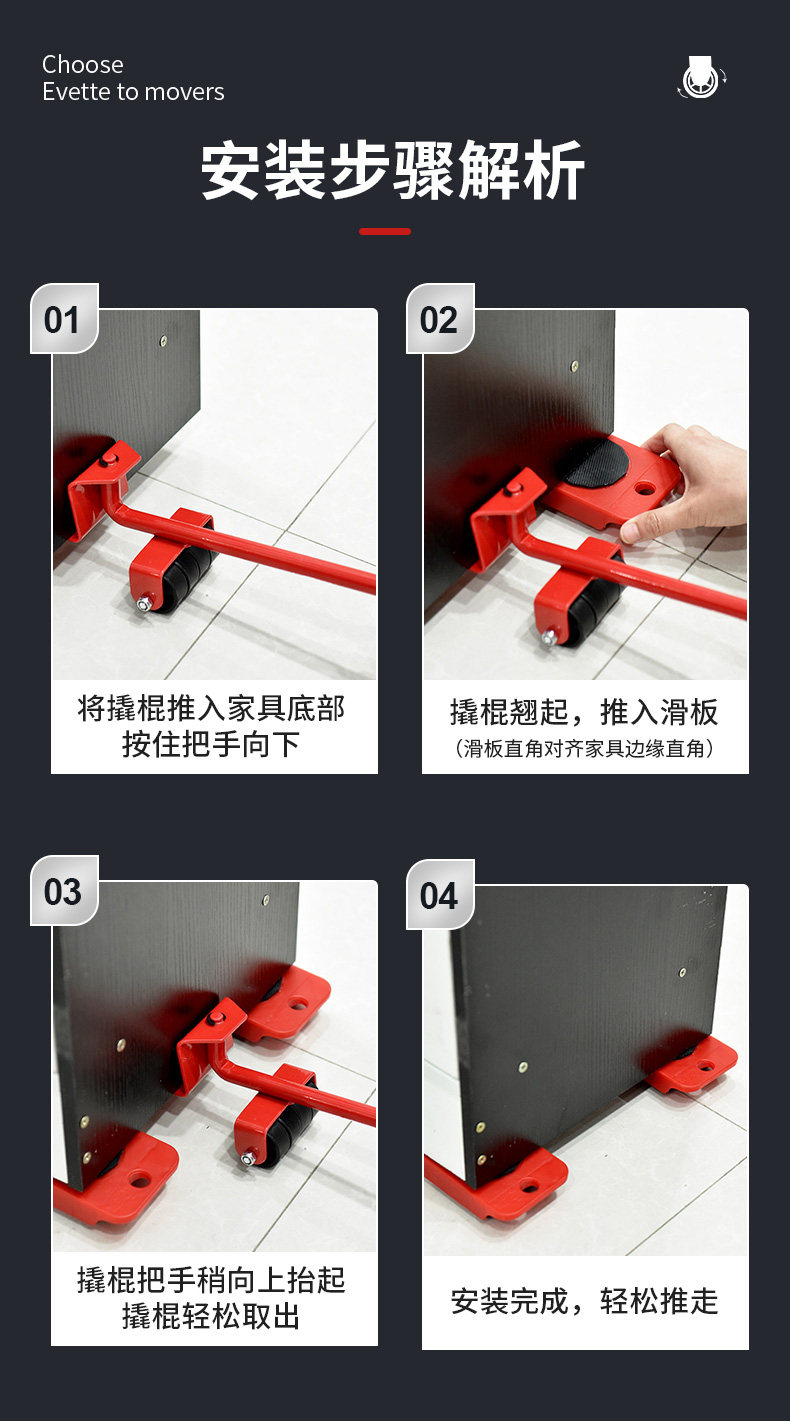 Choose
Evette to movers

安装步骤解析

01

将撬棍推入家具底部
按住把手向下

02

撬棍翘起，推入滑板
（滑板直角对齐家具边缘直角）

03

撬棍把手稍向上抬起
撬棍轻松取出

04

安装完成，轻松推走