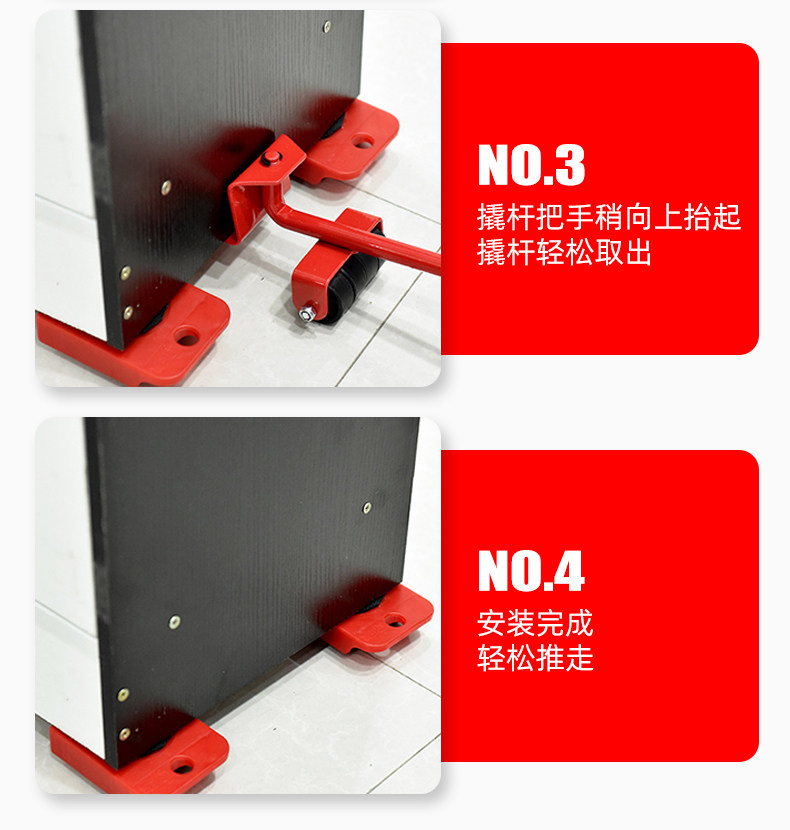 NO.3
撬杆把手稍向上抬起
撬杆轻松取出

NO.4
安装完成
轻松推走