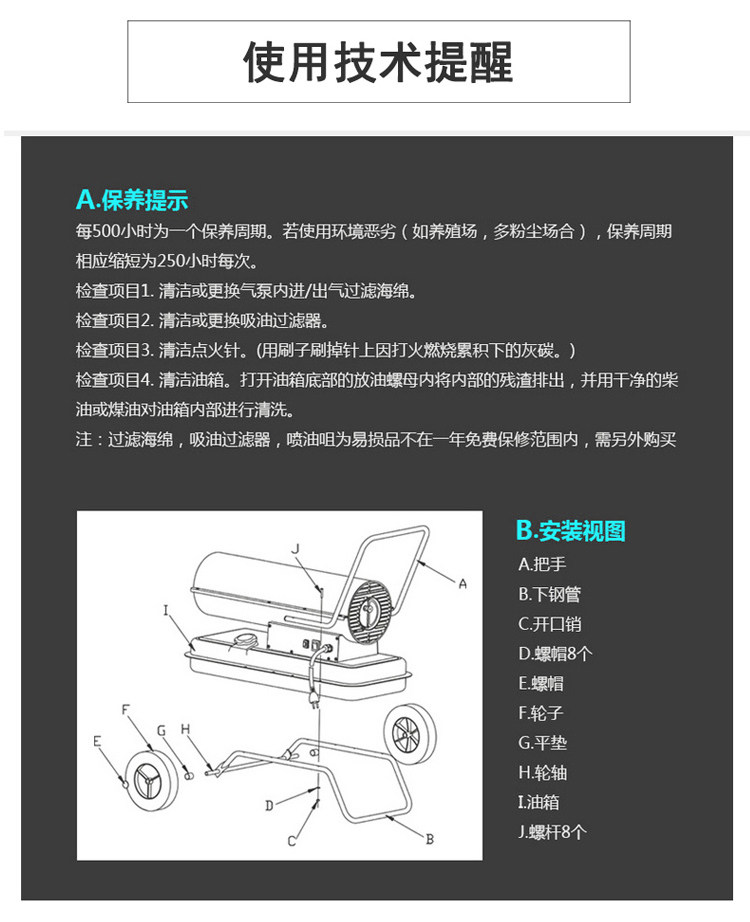 使用技术提醒

A.保养提示

每500小时为一个保养周期。若使用环境恶劣（如养殖场，多粉尘场合），保养周期相应缩短为250小时每次。
检查项目1. 清洁或更换气泵内进/出气过滤海绵。
检查项目2. 清洁或更换吸油过滤器。
检查项目3. 清洁点火针。(用刷子刷掉针上因打火燃烧累积下的灰碳。)
检查项目4. 清洁油箱。打开油箱底部的放油螺母内将内部的残渣排出，并用干净的柴油或煤油对油箱内部进行清洗。
注：过滤海绵，吸油过滤器，喷油咀为易损品不在一年免费保修范围内，需另外购买

J
A
I
F
G
H
E
D
C
B

B.安装视图
A.把手
B.下钢管
C.开口销
D.螺帽8个
E.螺帽
F.轮子
G.平垫
H.轮轴
I.油箱
J.螺杆8个