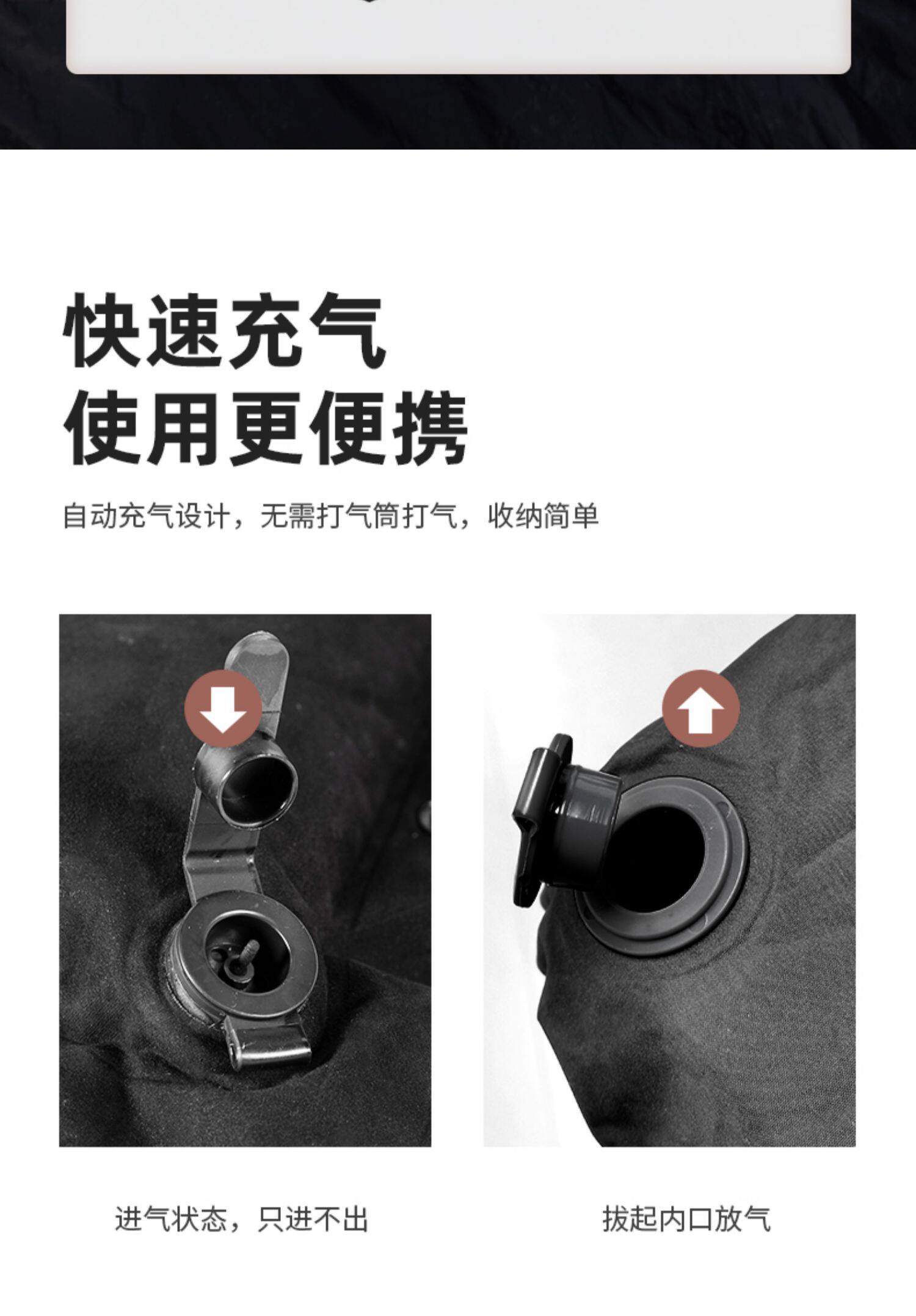 快速充气
使用更便携

自动充气设计，无需打气筒打气，收纳简单

进气状态，只进不出

拔起内口放气