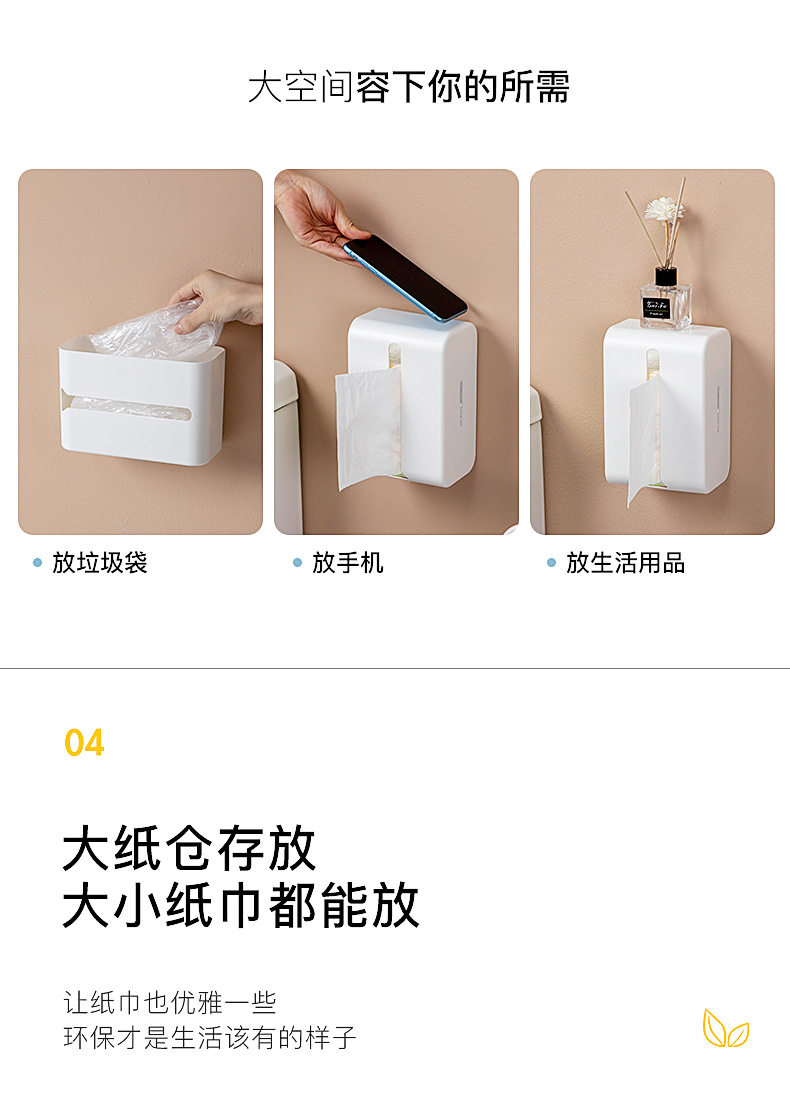 大空间容下你的所需

放垃圾袋

放手机

放生活用品

04

大纸仓存放
大小纸巾都能放

让纸巾也优雅一些
环保才是生活该有的样子