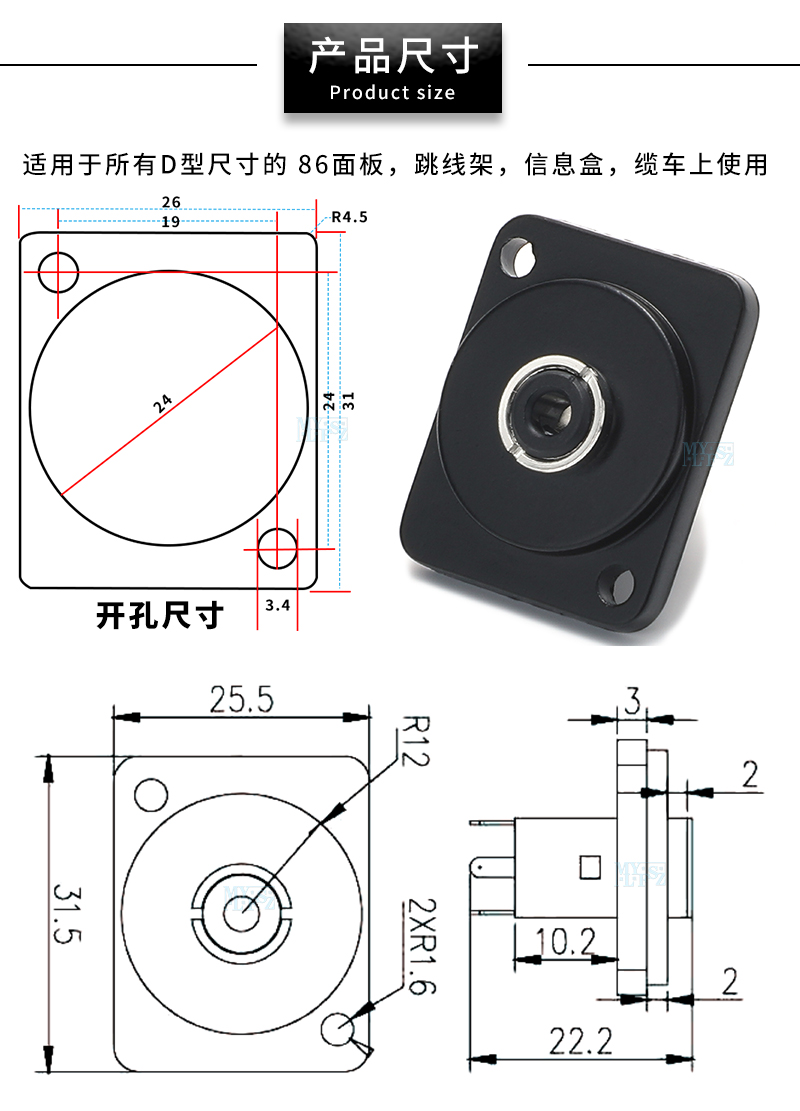 产品尺寸
Product size

适用于所有D型尺寸的 86面板，跳线架，信息盒，缆车上使用

26
19
R4.5
24
24
31
3.4
开孔尺寸

25.5
R12
31.5
2XR1.6
3
2
10.2
2
22.2