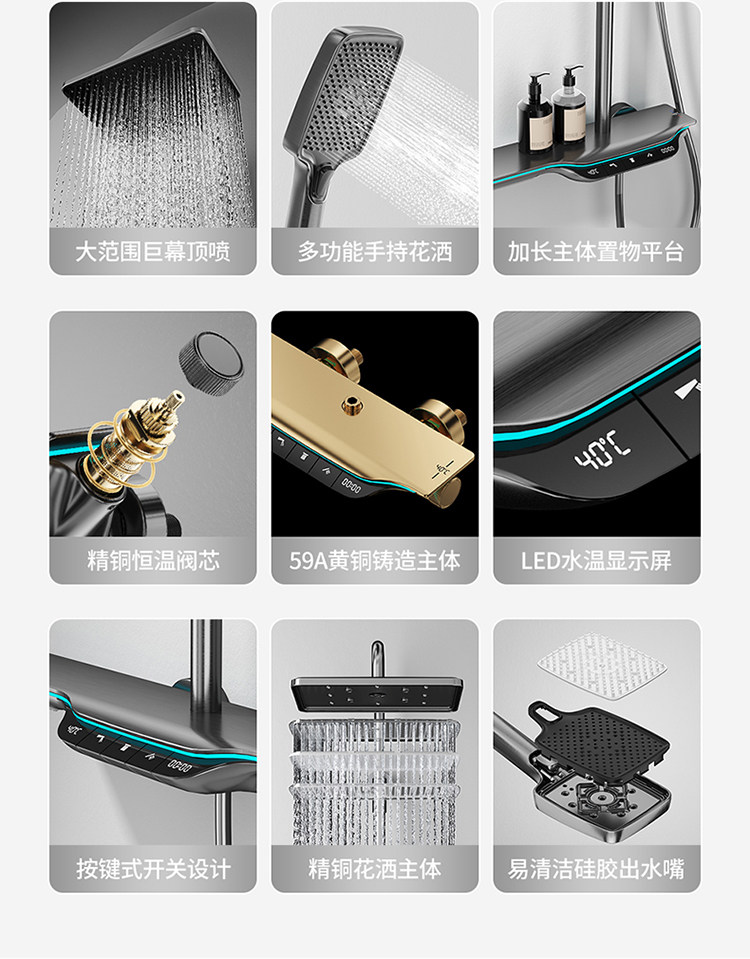 大范围巨幕顶喷

多功能手持花洒

加长主体置物平台

精铜恒温阀芯

59A黄铜铸造主体

40°C

LED水温显示屏

按键式开关设计

精铜花洒主体

易清洁硅胶出水嘴