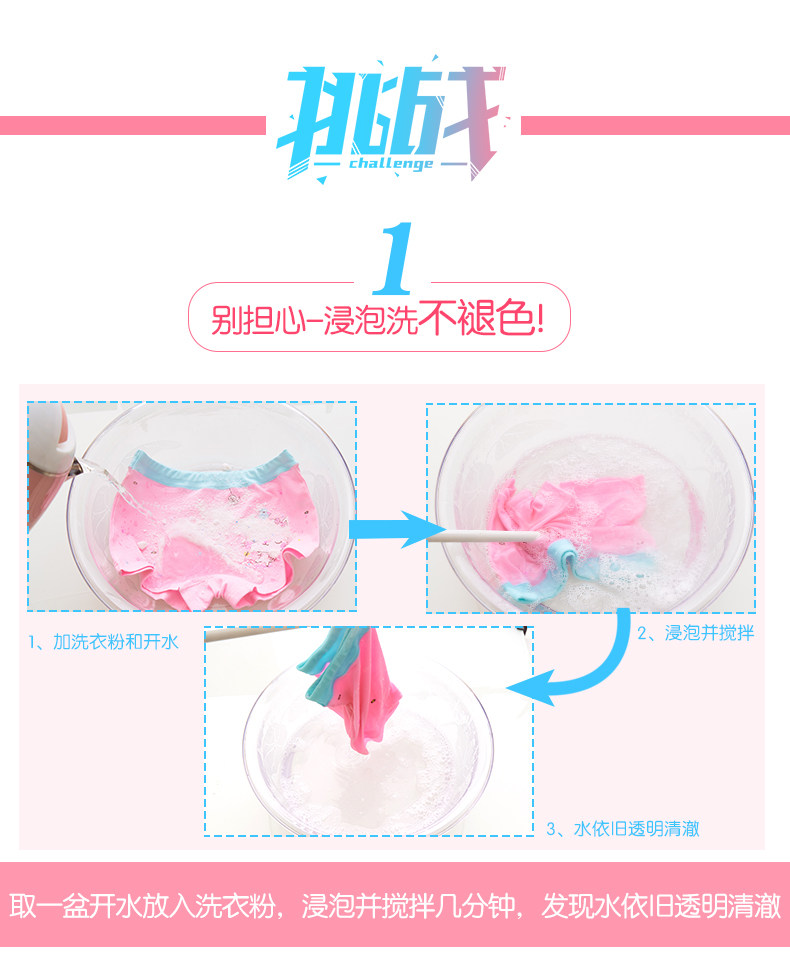 挑战
challenge

1
别担心-浸泡洗不褪色!

1、加洗衣粉和开水

2、浸泡并搅拌

3、水依旧透明清澈

取一盆开水放入洗衣粉，浸泡并搅拌几分钟，发现水依旧透明清澈