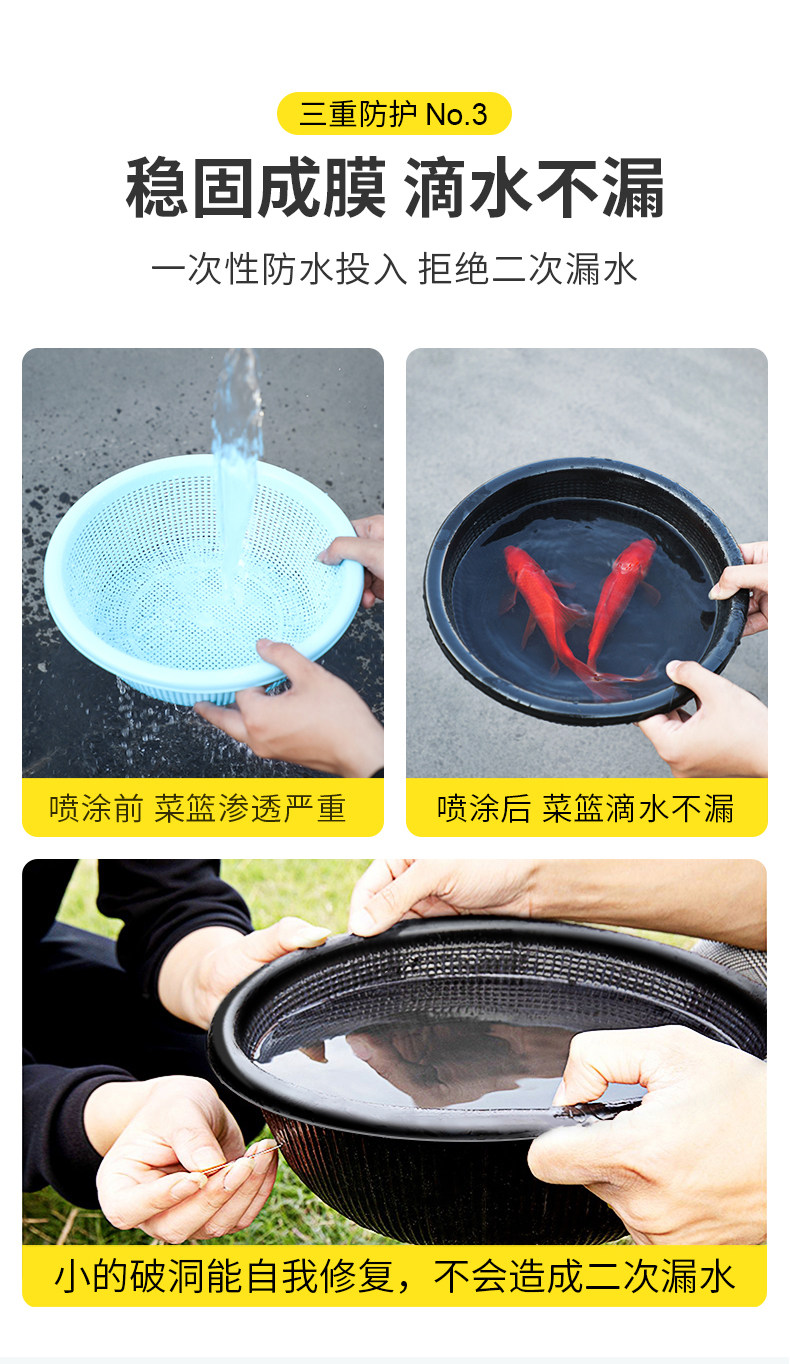 三重防护 No.3

稳固成膜 滴水不漏

一次性防水投入 拒绝二次漏水

喷涂前 菜篮渗透严重

喷涂后 菜篮滴水不漏

小的破洞能自我修复，不会造成二次漏水