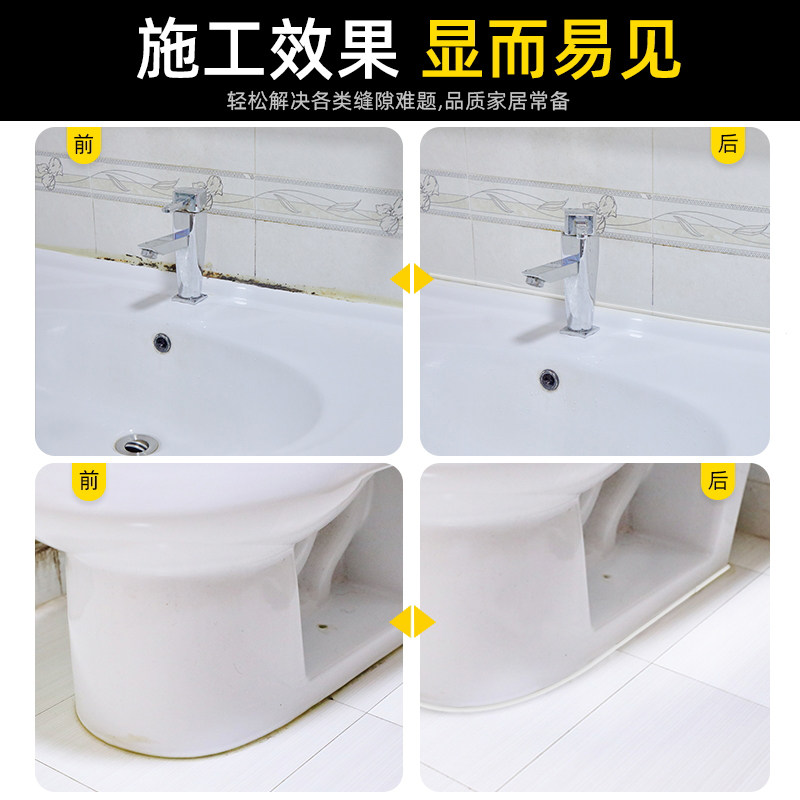 施工效果 显而易见

轻松解决各类缝隙难题,品质家居常备

前

后

前

后